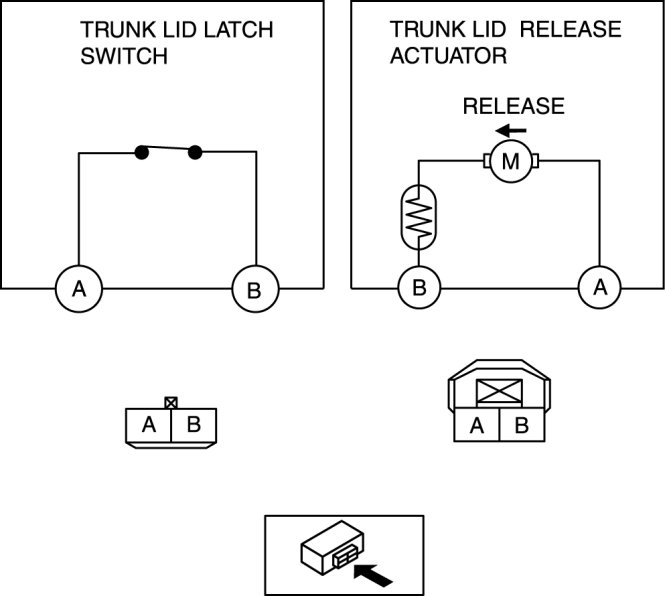 TRUNK LID LATCH SWITCH

A

B

TRUNK LID RELEASE ACTUATOR

RELEASE

M

B

A

A B

A B