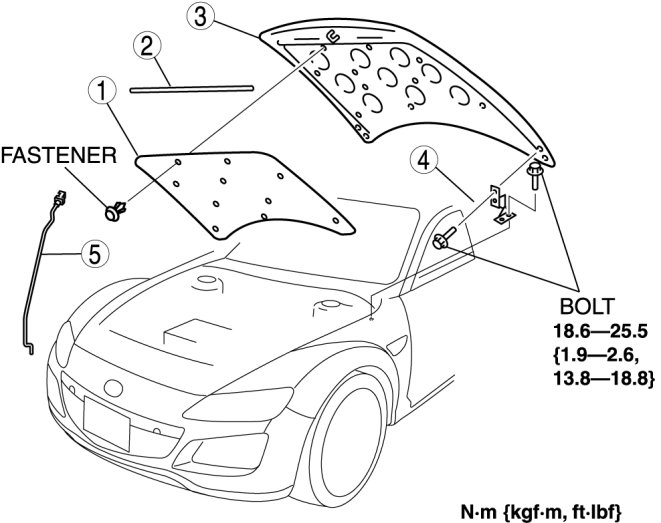 3

2

1

FASTENER

4

5

BOLT
18.6—25.5
{1.9—2.6,
13.8—18.8}

N·m {kgf·m, ft·lbf}