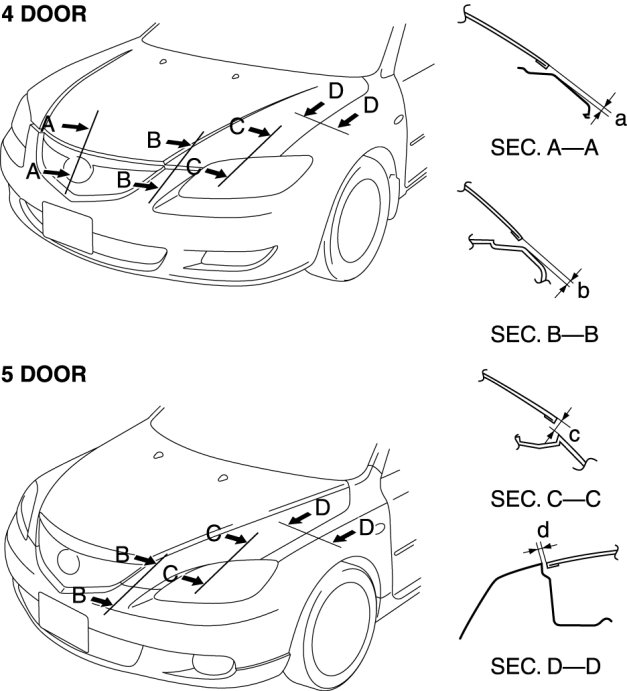 4 DOOR

A
A
B
B
C
C
D
D

a
SEC. A—A

b
SEC. B—B

5 DOOR

B
B
C
C
D
D

c
SEC. C—C

d
SEC. D—D