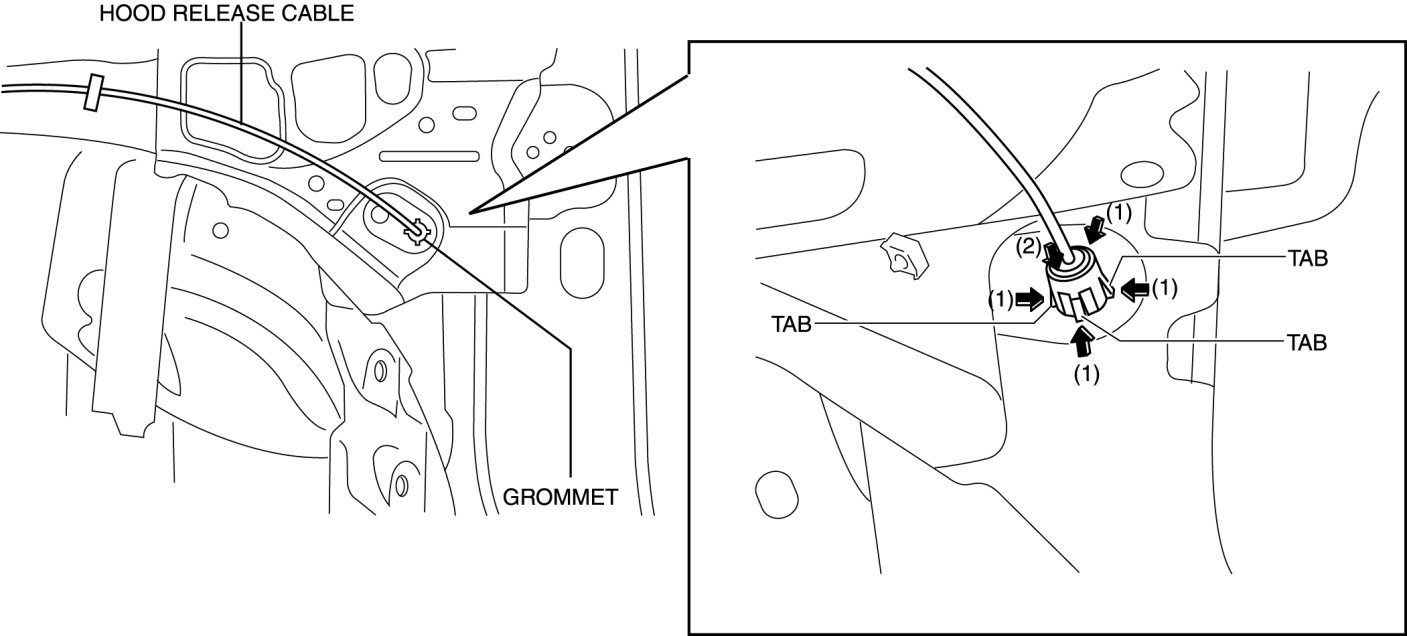 HOOD RELEASE CABLE

GROMMET

(1)
(2)
TAB
(1)
(1)
TAB
TAB
(1)