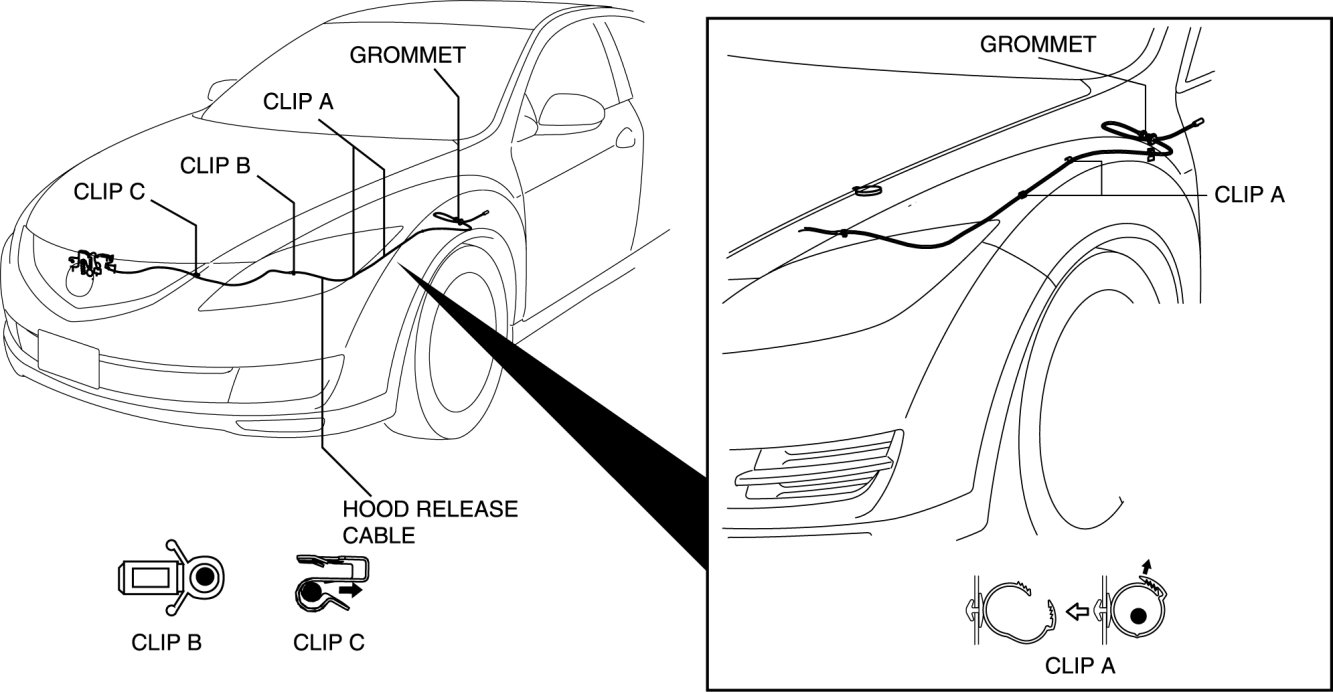 GROMMET
CLIP A
CLIP B
CLIP C
HOOD RELEASE CABLE
CLIP B
CLIP C
GROMMET
CLIP A
CLIP A