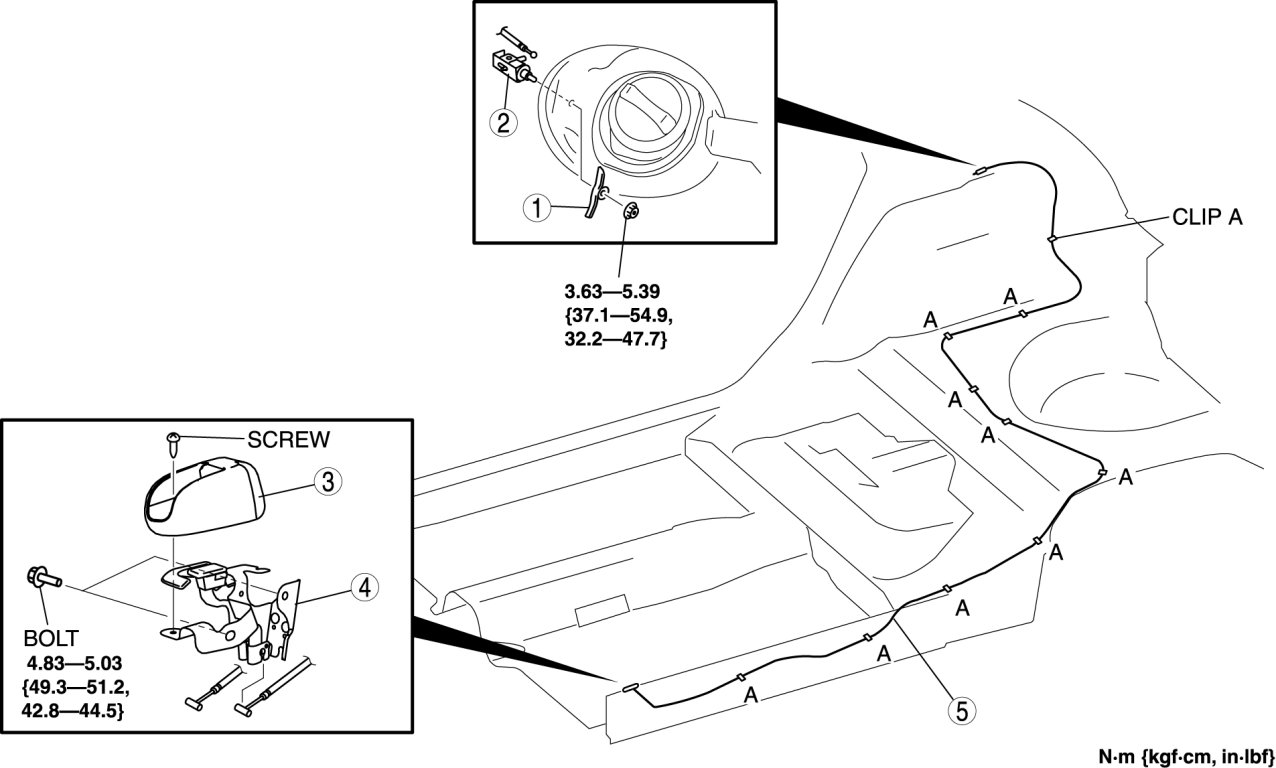 2

1

3.63—5.39
{37.1—54.9,
32.2—47.7}

CLIP A

A

A

A

A

A

A

A

A

A

SCREW

3

4

BOLT
4.83—5.03
{49.3—51.2,
42.8—44.5}

5

N·m {kgf·cm, in·lbf}