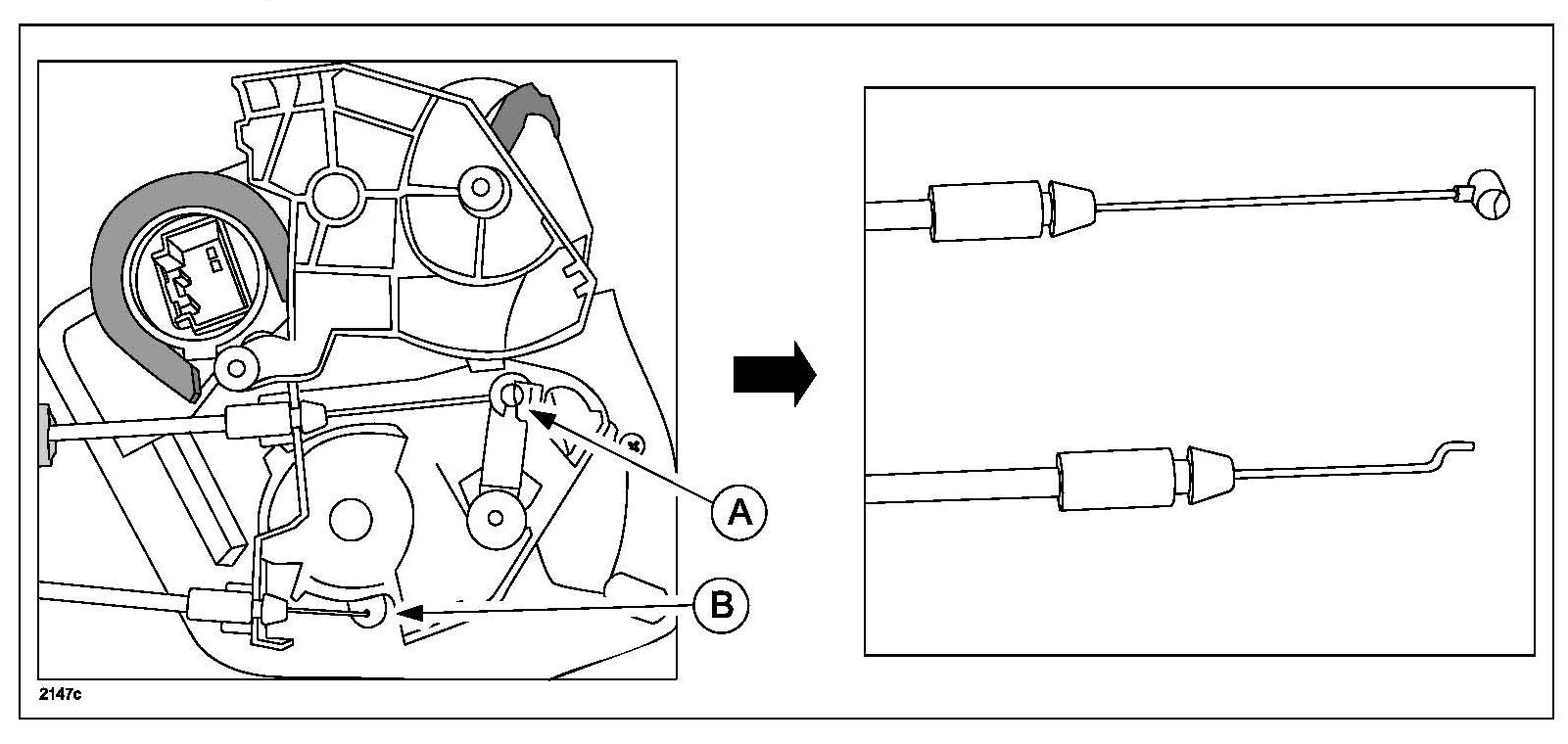 A
B
2147c