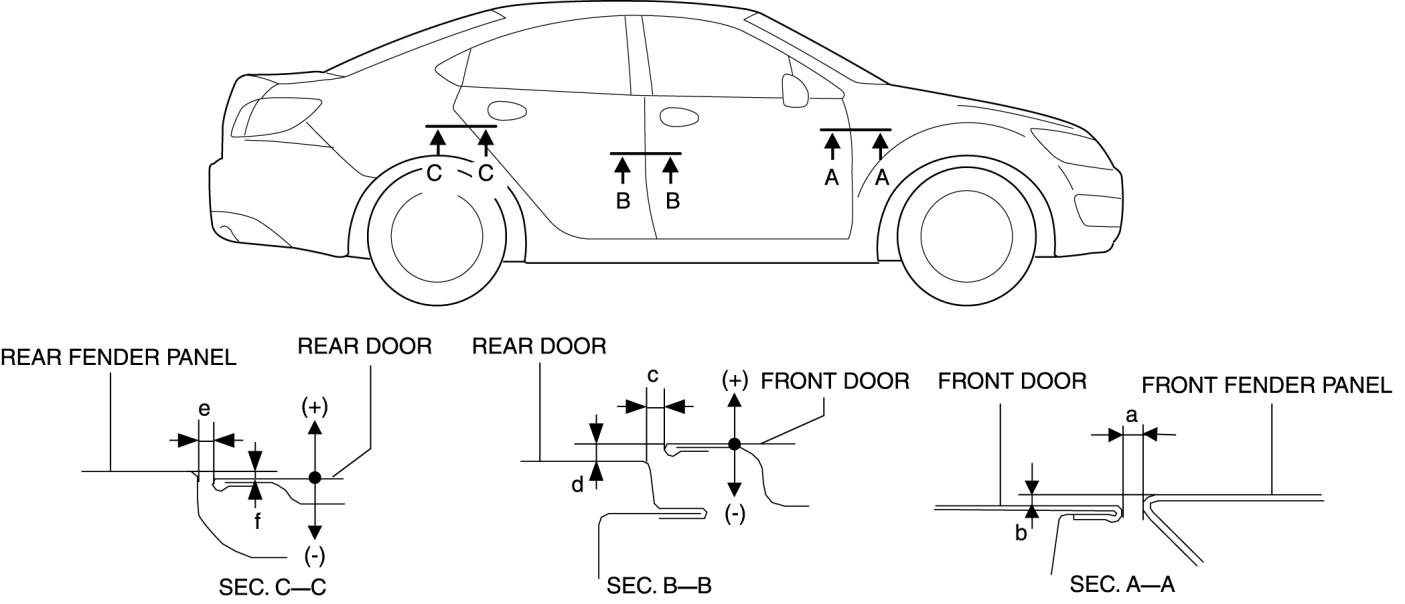 C C
B B
A A

REAR FENDER PANEL
REAR DOOR
e
(+)
f
(-)
SEC. C—C

REAR DOOR
c
(+)
FRONT DOOR
d
(-)
SEC. B—B

FRONT DOOR
FRONT FENDER PANEL
a
b
SEC. A—A