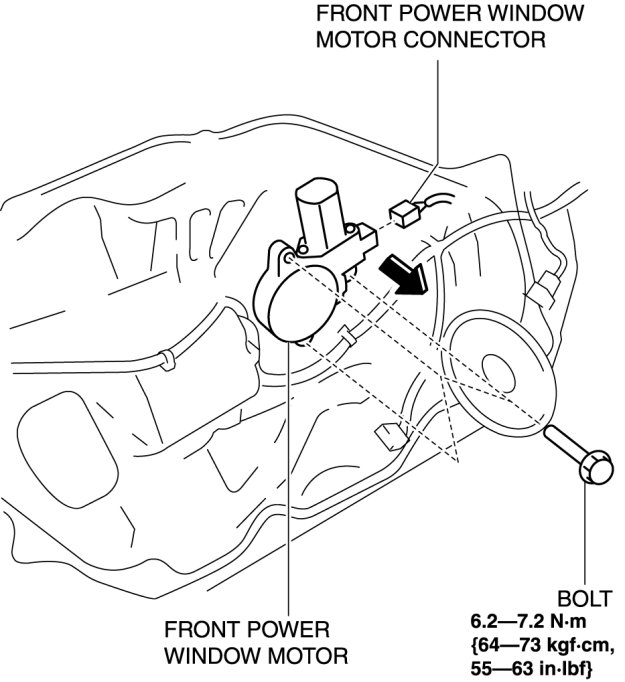 FRONT POWER WINDOW MOTOR CONNECTOR

FRONT POWER WINDOW MOTOR

BOLT
6.2—7.2 N·m
{64—73 kgf·cm,
55—63 in·lbf}