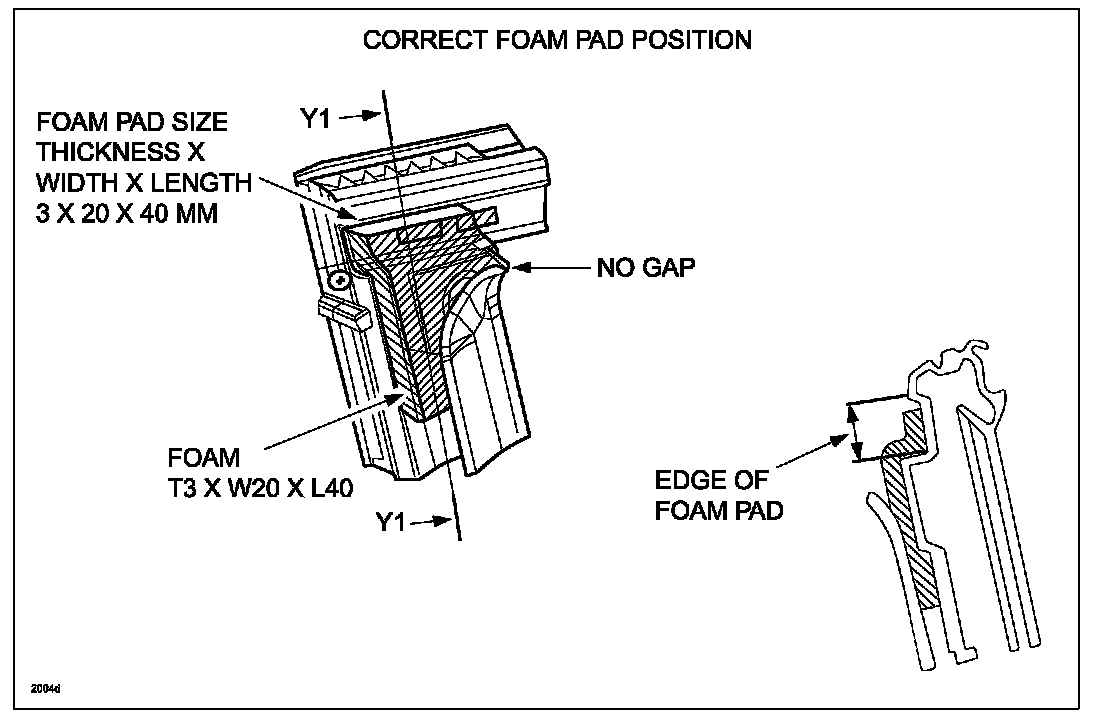 CORRECT FOAM PAD POSITION

FOAM PAD SIZE
THICKNESS X
WIDTH X LENGTH
3 X 20 X 40 MM

Y1

NO GAP

FOAM
T3 X W20 X L40

Y1

EDGE OF
FOAM PAD

2004d