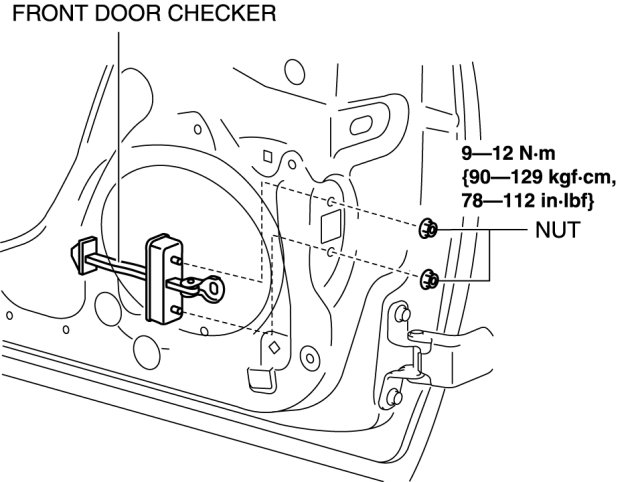 FRONT DOOR CHECKER

9—12 N·m {90—129 kgf·cm, 78—112 in·lbf}

NUT