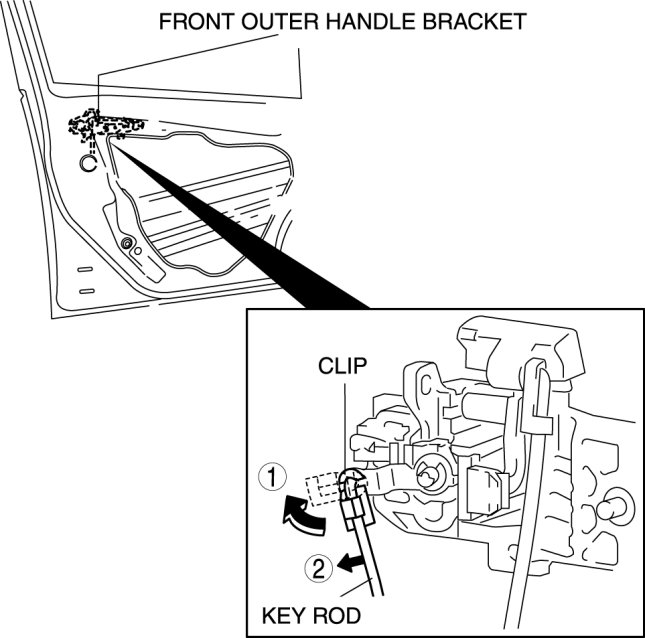 FRONT OUTER HANDLE BRACKET

CLIP

1

2

KEY ROD