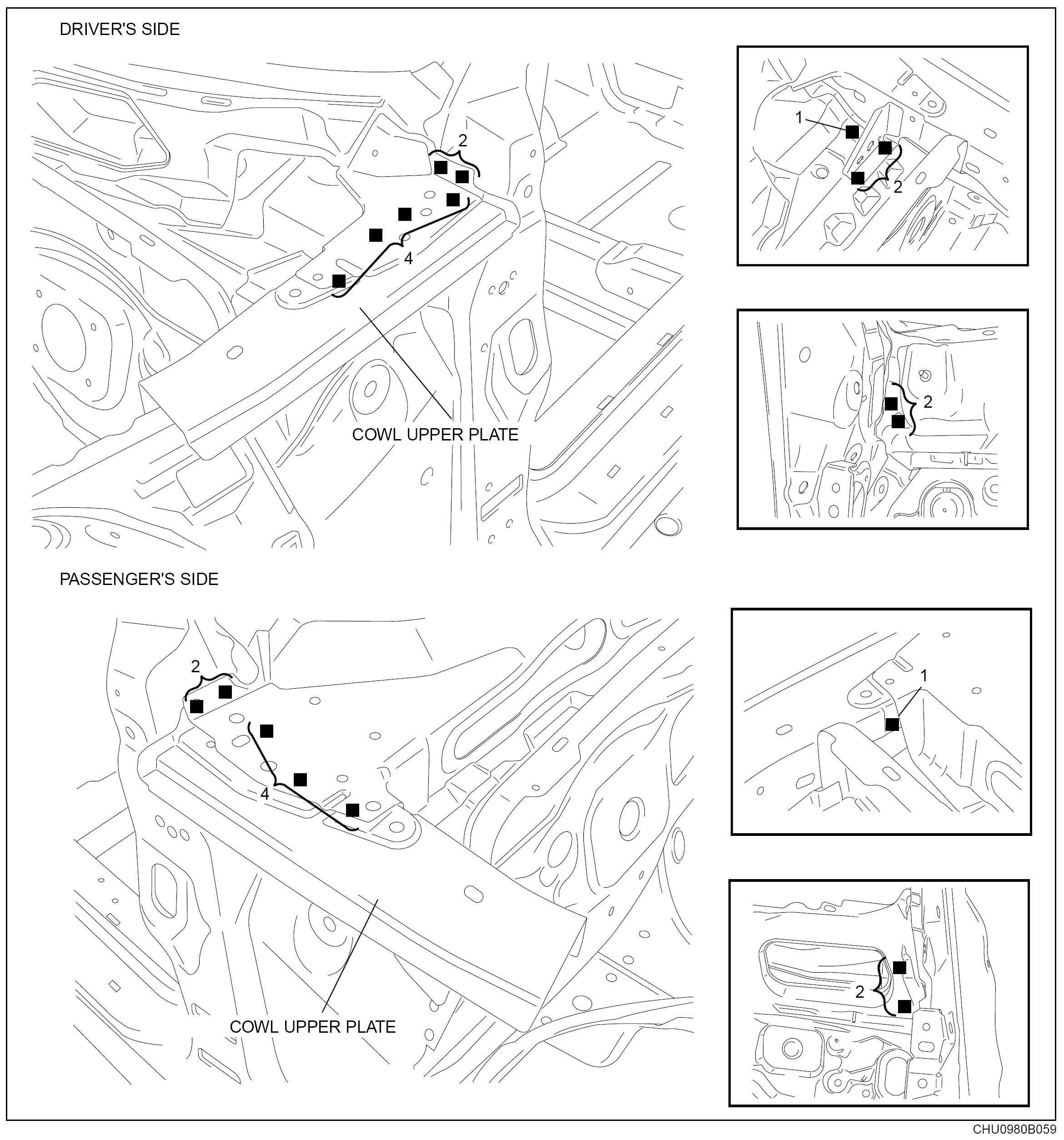 DRIVER'S SIDE

2

4

COWL UPPER PLATE

1

2

2

PASSENGER'S SIDE

2

4

COWL UPPER PLATE

1

2

CHU0980B059