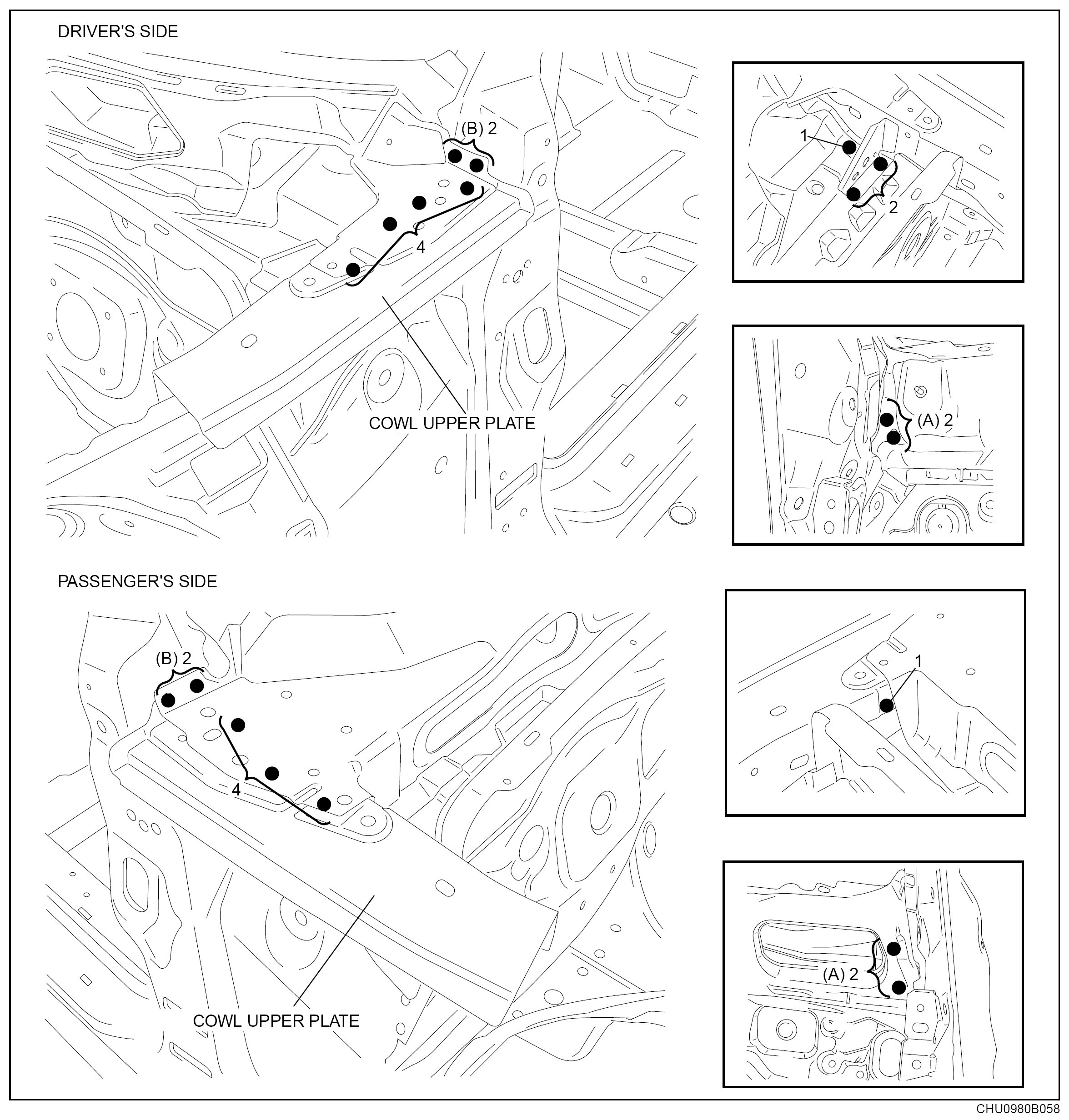 DRIVER'S SIDE

(B) 2

4

COWL UPPER PLATE

1

2

(A) 2

PASSENGER'S SIDE

(B) 2

4

COWL UPPER PLATE

1

(A) 2

CHU0980B058