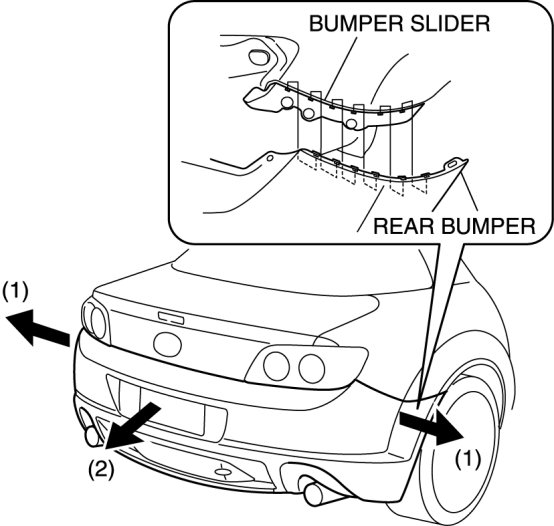 BUMPER SLIDER

REAR BUMPER

(1)

(2)

(1)