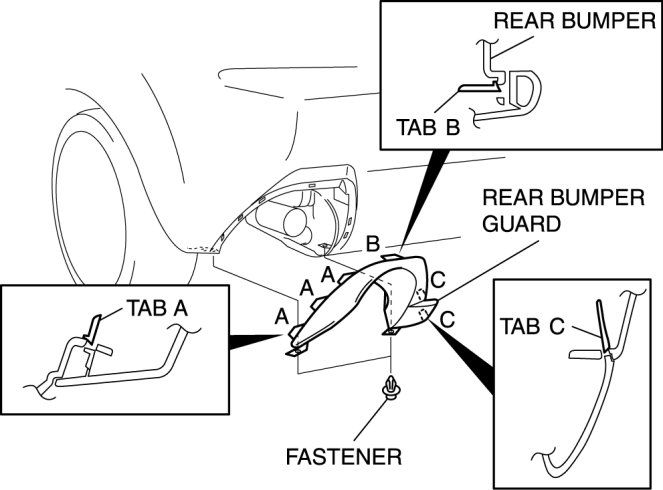 REAR BUMPER
TAB B
REAR BUMPER GUARD
B
A
A
A
C
C
TAB A
TAB C
FASTENER