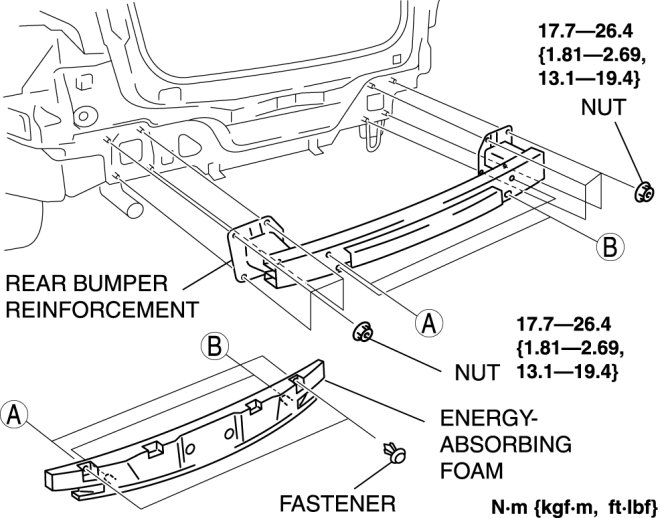 17.7—26.4 {1.81—2.69, 13.1—19.4}

NUT

B

REAR BUMPER REINFORCEMENT

A

17.7—26.4 {1.81—2.69, 13.1—19.4}

NUT

B

A

ENERGY-ABSORBING FOAM

FASTENER

N·m {kgf·m, ft·lbf}