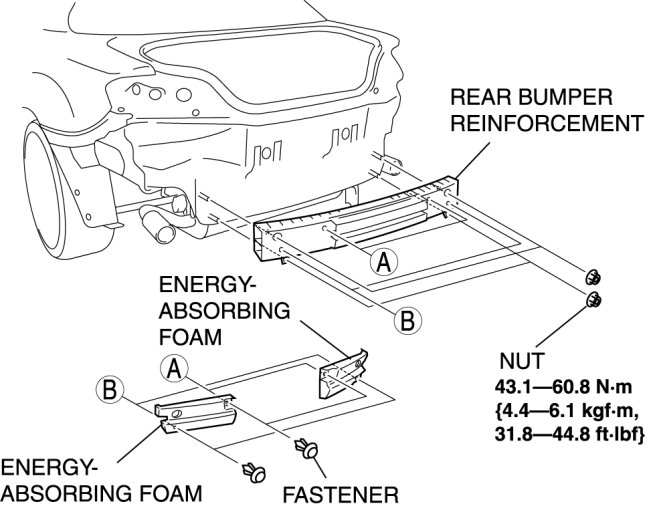 REAR BUMPER REINFORCEMENT

A

B

ENERGY-ABSORBING FOAM

A

B

NUT
43.1—60.8 N·m
{4.4—6.1 kgf·m,
31.8—44.8 ft·lbf}

ENERGY-ABSORBING FOAM

FASTENER