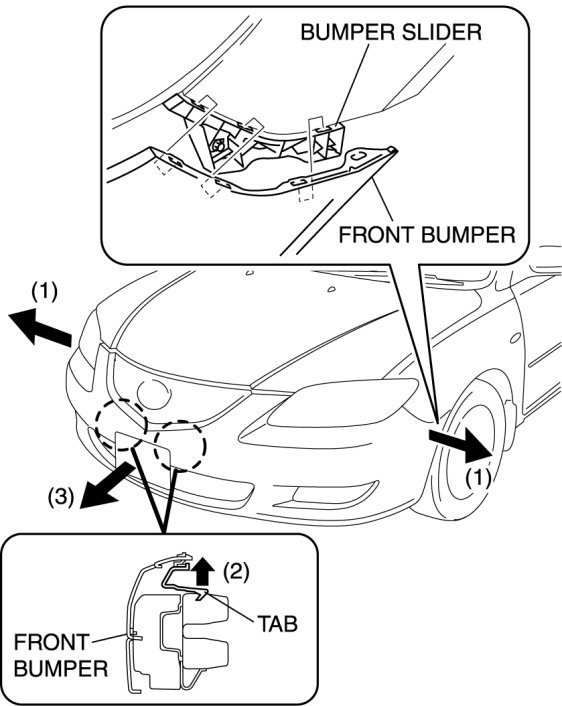 BUMPER SLIDER

FRONT BUMPER

(1)

(1)

(3)

(2)

TAB

FRONT BUMPER