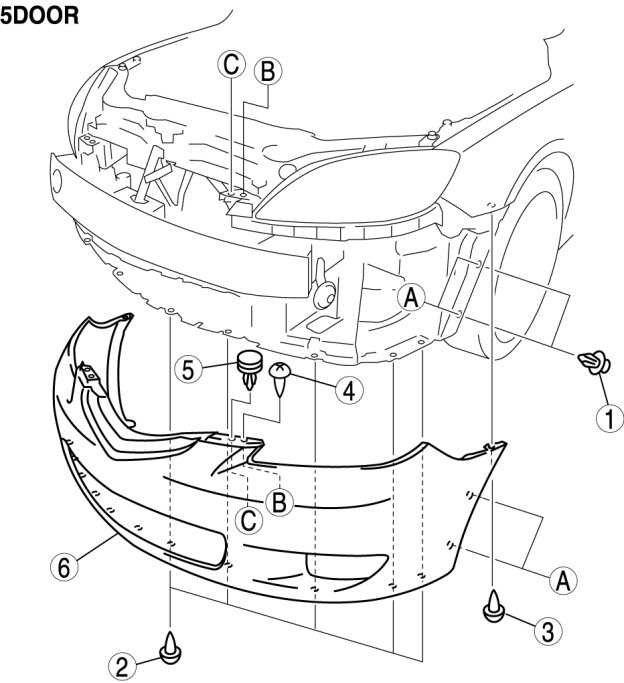 5DOOR

C
B
A
5
4
1
B
C
6
A
3
2