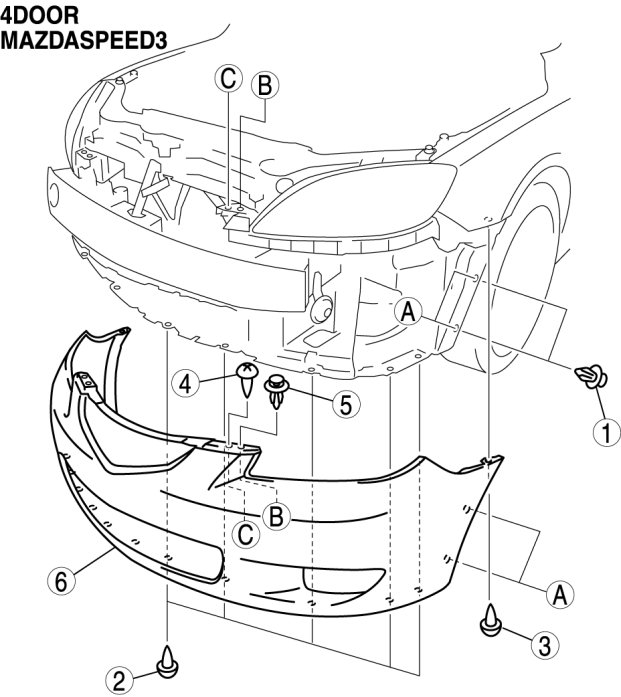 4DOOR
MAZDASPEED3

C
B
A
4
5
1
B
C
6
A
3
2