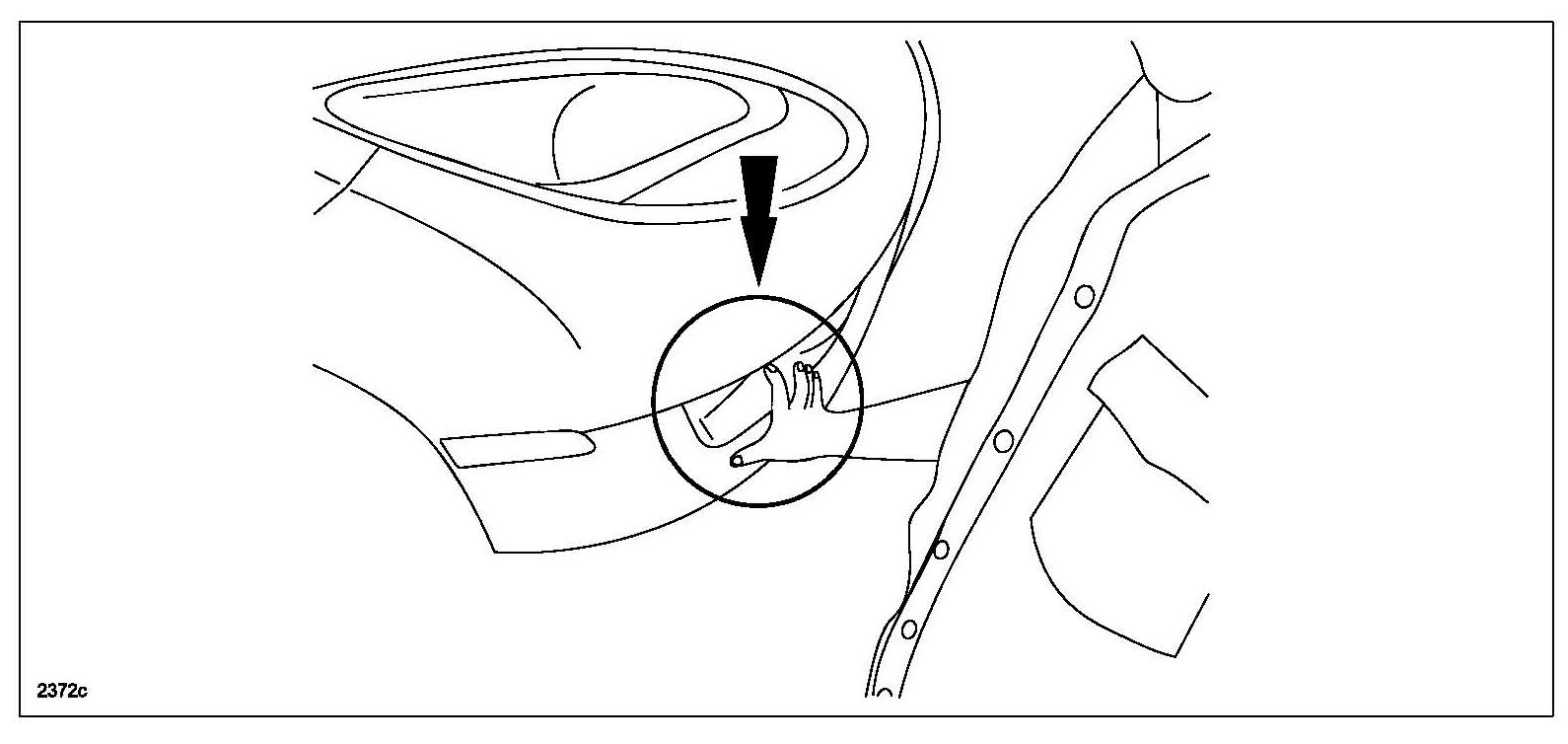 2372c