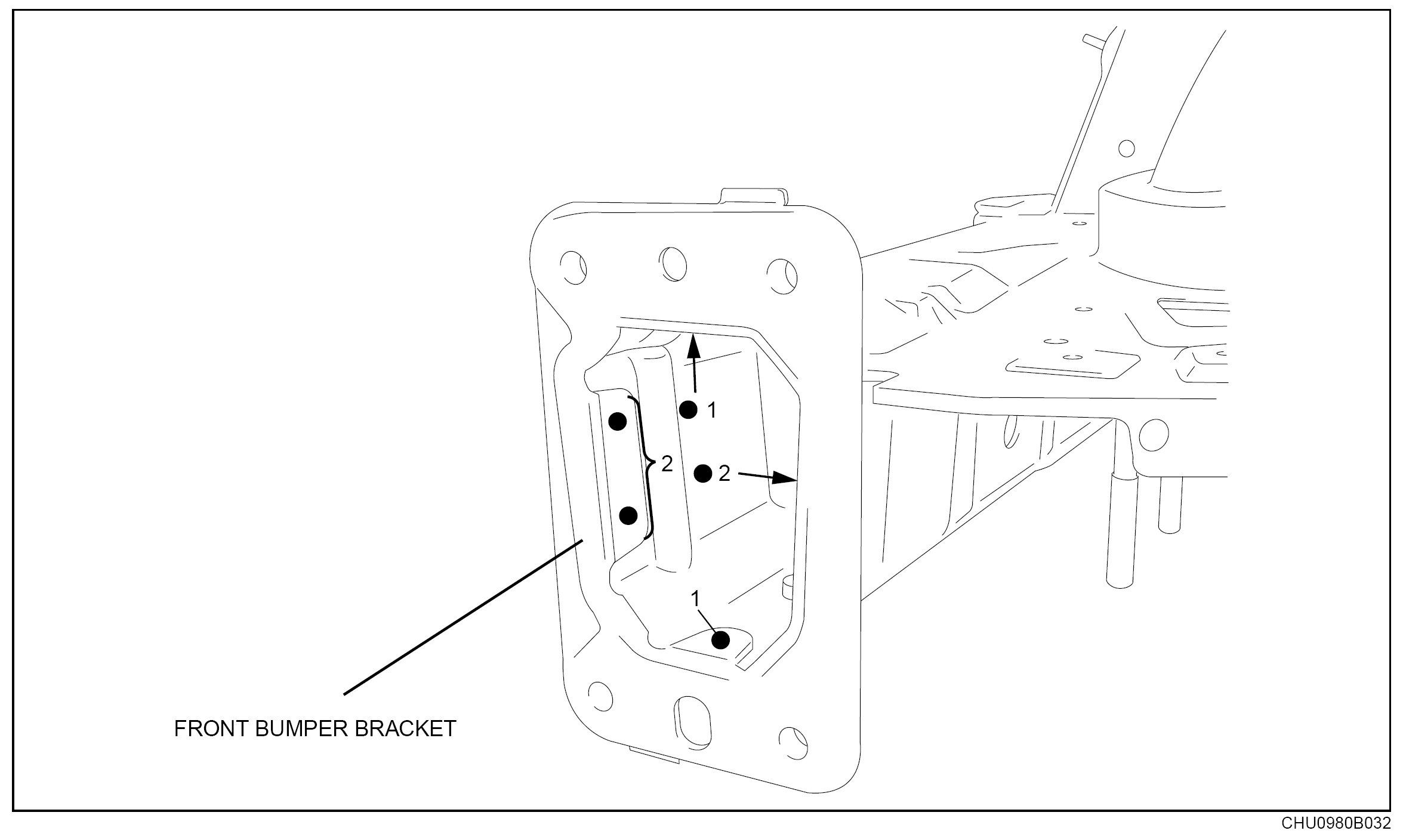 1

2

2

1

FRONT BUMPER BRACKET

CHU0980B032