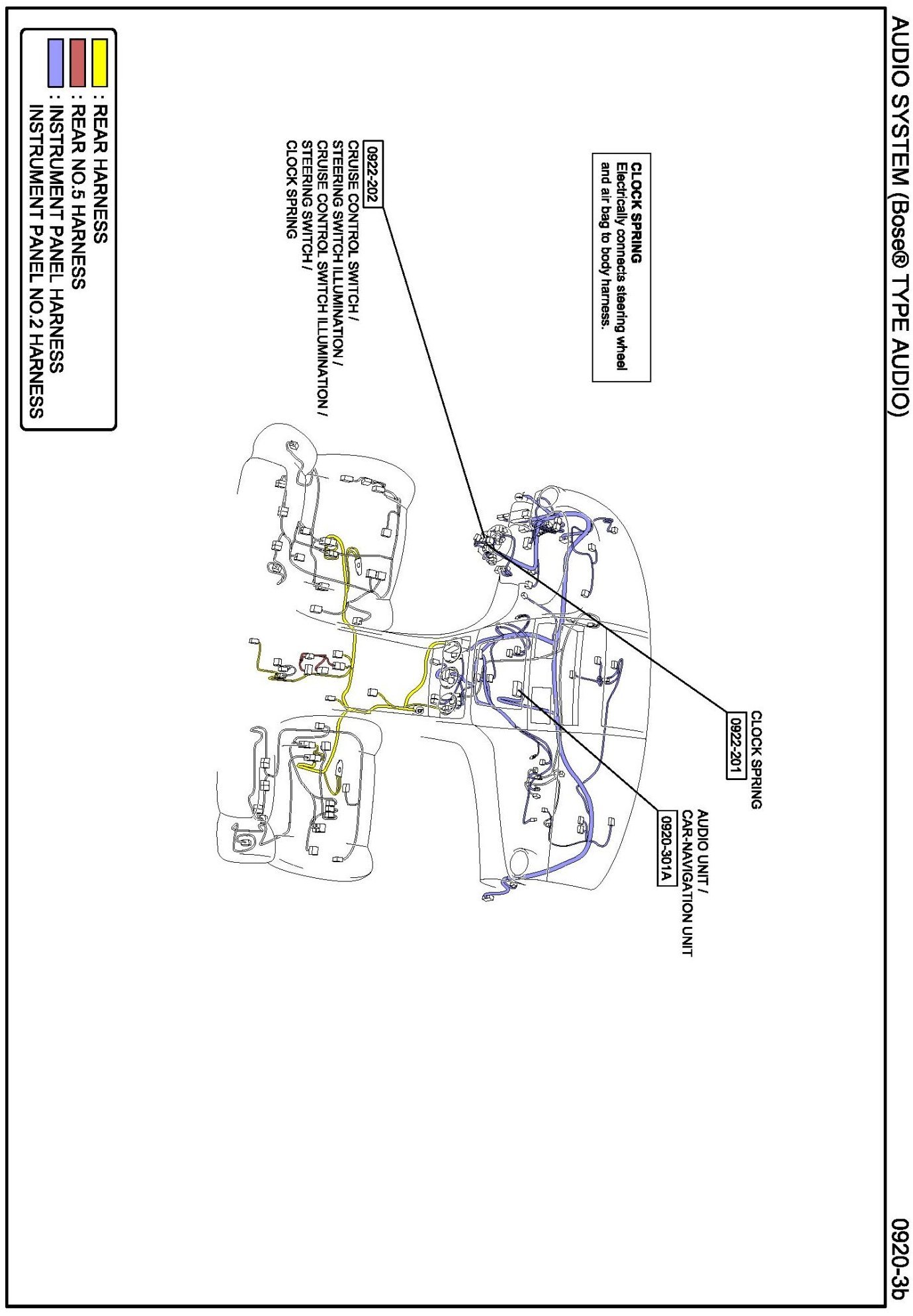 AUDIO SYSTEM (Bose® TYPE AUDIO)

0920-3b

CLOCK SPRING
Electrically connects steering wheel and air bag to body harness.

0922-202
CRUISE CONTROL SWITCH /
STEERING SWITCH ILLUMINATION /
CRUISE CONTROL SWITCH ILLUMINATION /
STEERING SWITCH /
CLOCK SPRING

CLOCK SPRING
0922-201

AUDIO UNIT /
CAR-NAVIGATION UNIT
0920-301A

: REAR HARNESS
: REAR NO.5 HARNESS
: INSTRUMENT PANEL HARNESS
INSTRUMENT PANEL NO.2 HARNESS