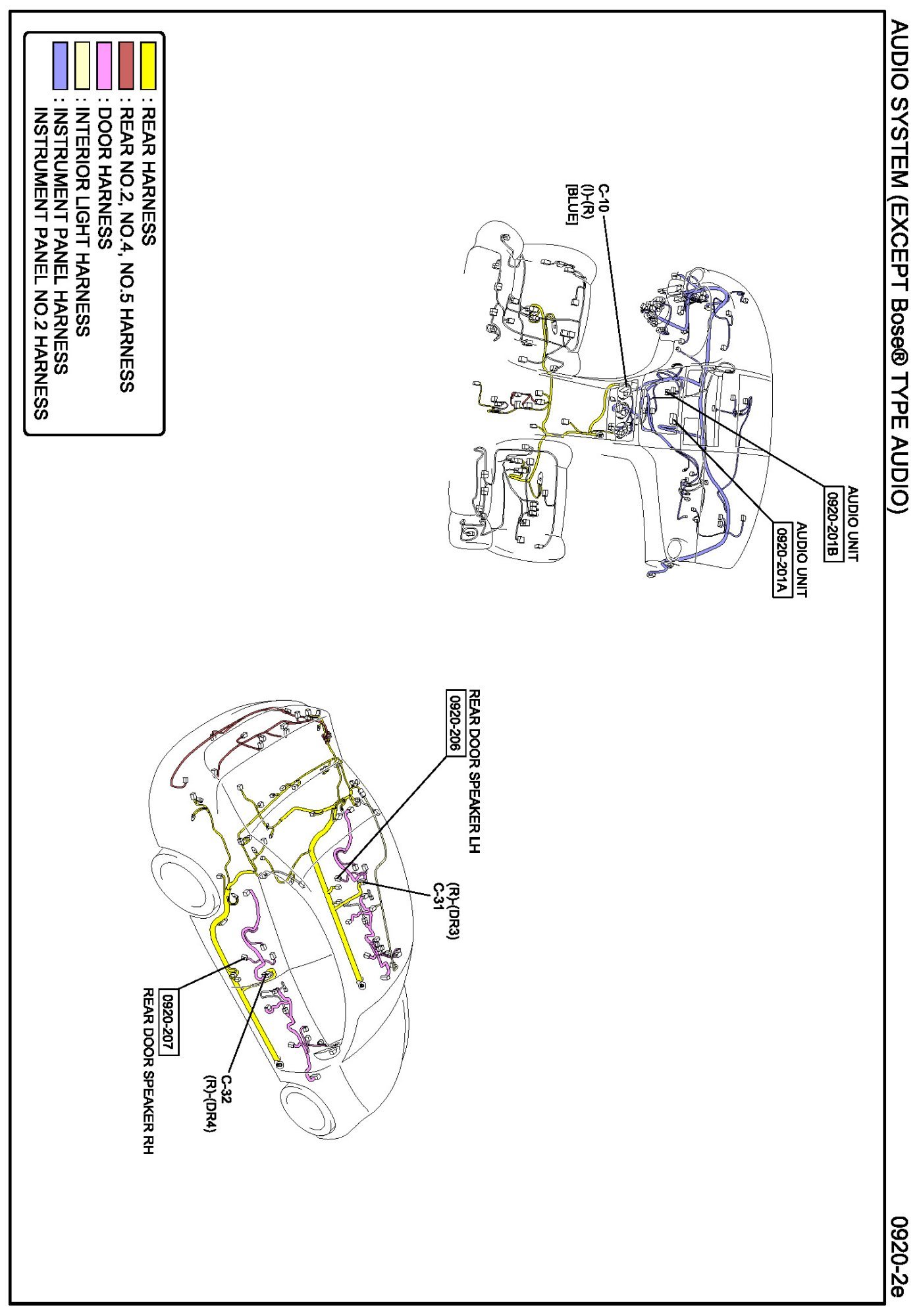 AUDIO SYSTEM (EXCEPT Bose® TYPE AUDIO)

0920-2e

AUDIO UNIT
0920-201B

AUDIO UNIT
0920-201A

C-10
(I)-(R)
[BLUE]

REAR DOOR SPEAKER LH
0920-206

(R)-(DR3)
C-31

0920-207
REAR DOOR SPEAKER RH

C-32
(R)-(DR4)

: REAR HARNESS
: REAR NO.2, NO.4, NO.5 HARNESS
: DOOR HARNESS
: INTERIOR LIGHT HARNESS
: INSTRUMENT PANEL HARNESS
INSTRUMENT PANEL NO.2 HARNESS