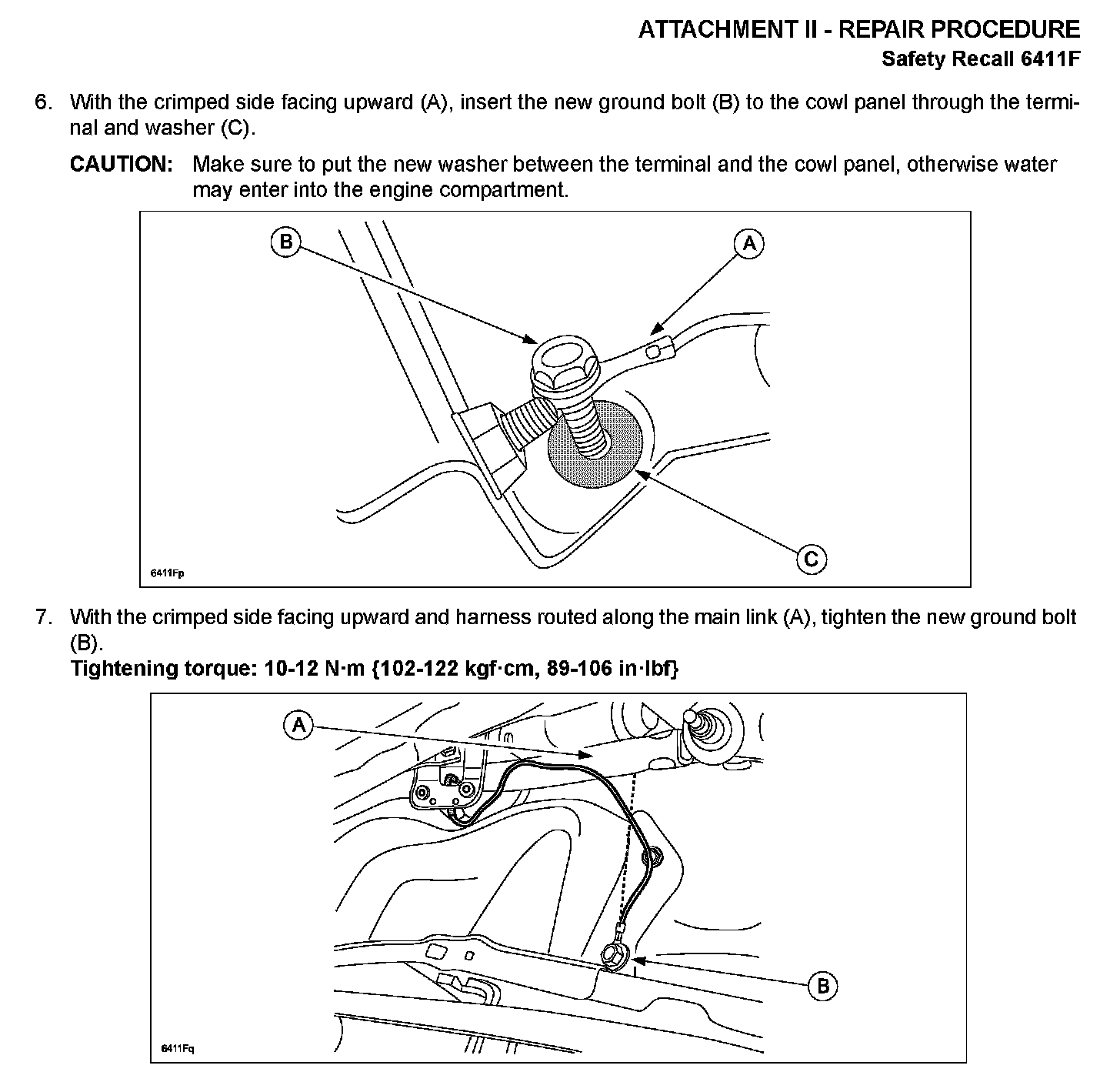 ATTACHMENT II - REPAIR PROCEDURE
Safety Recall 6411F

6. With the crimped side facing upward (A), insert the new ground bolt (B) to the cowl panel through the terminal and washer (C).

CAUTION: Make sure to put the new washer between the terminal and the cowl panel, otherwise water may enter into the engine compartment.

B
A
C
6411Fp

7. With the crimped side facing upward and harness routed along the main link (A), tighten the new ground bolt (B).
Tightening torque: 10-12 N·m {102-122 kgf·cm, 89-106 in·lbf}

A
B
6411Fq