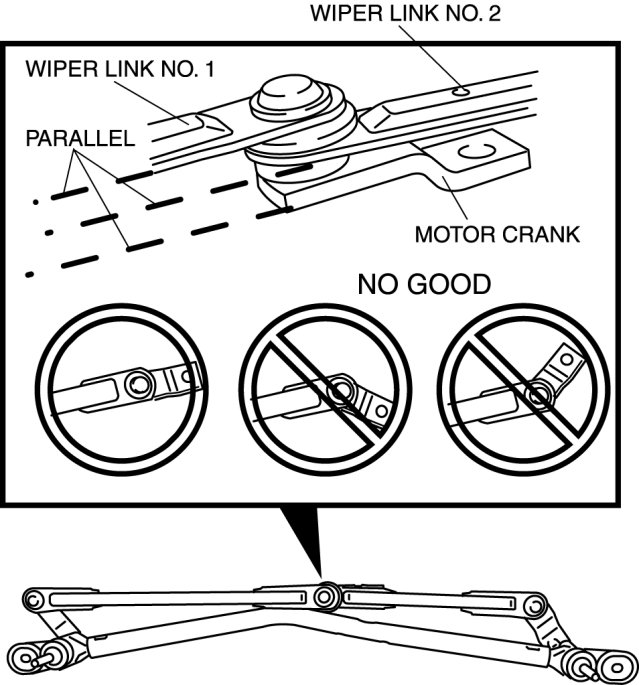 WIPER LINK NO. 2

WIPER LINK NO. 1

PARALLEL

MOTOR CRANK

NO GOOD