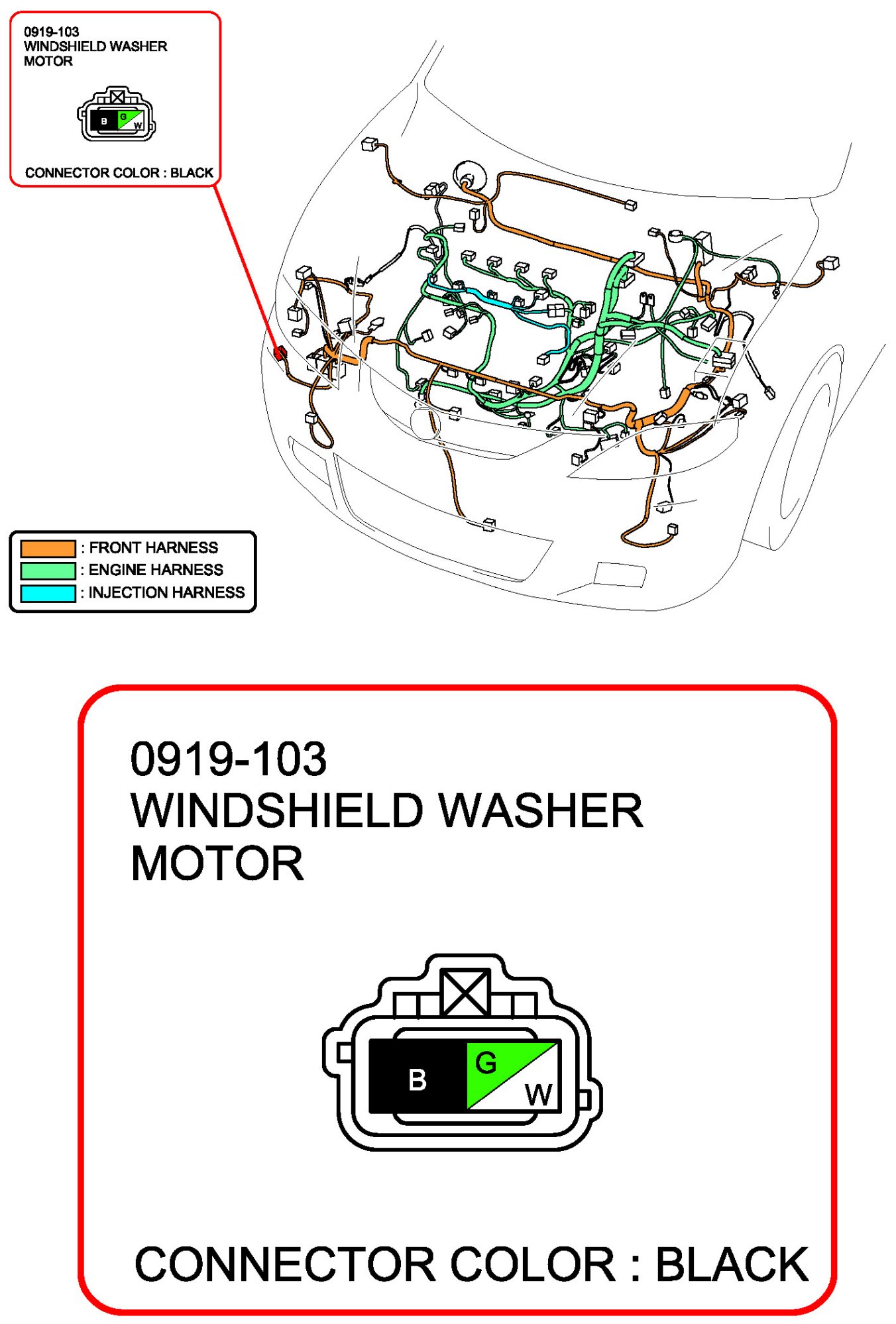 0919-103
WINDSHIELD WASHER MOTOR

B G W

CONNECTOR COLOR : BLACK

: FRONT HARNESS
: ENGINE HARNESS
: INJECTION HARNESS

0919-103
WINDSHIELD WASHER MOTOR

B G W

CONNECTOR COLOR : BLACK