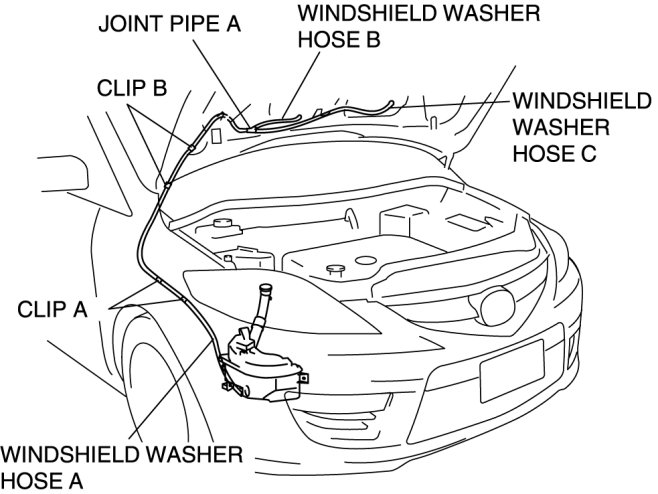 JOINT PIPE A

WINDSHIELD WASHER HOSE B

CLIP B

WINDSHIELD WASHER HOSE C

CLIP A

WINDSHIELD WASHER HOSE A