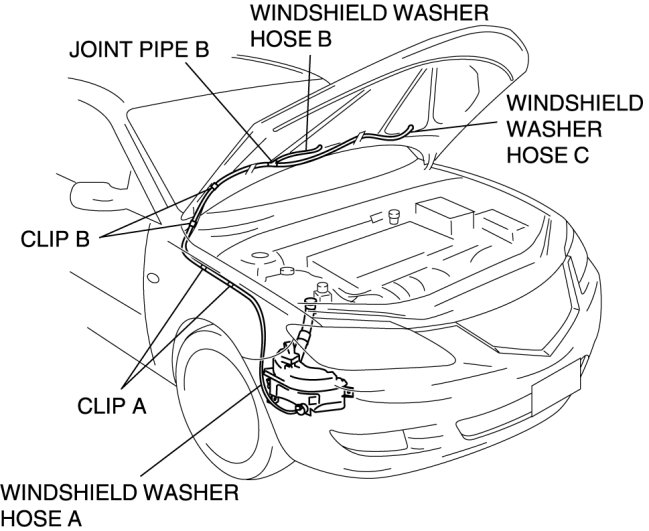 WINDSHIELD WASHER HOSE B

JOINT PIPE B

WINDSHIELD WASHER HOSE C

CLIP B

CLIP A

WINDSHIELD WASHER HOSE A