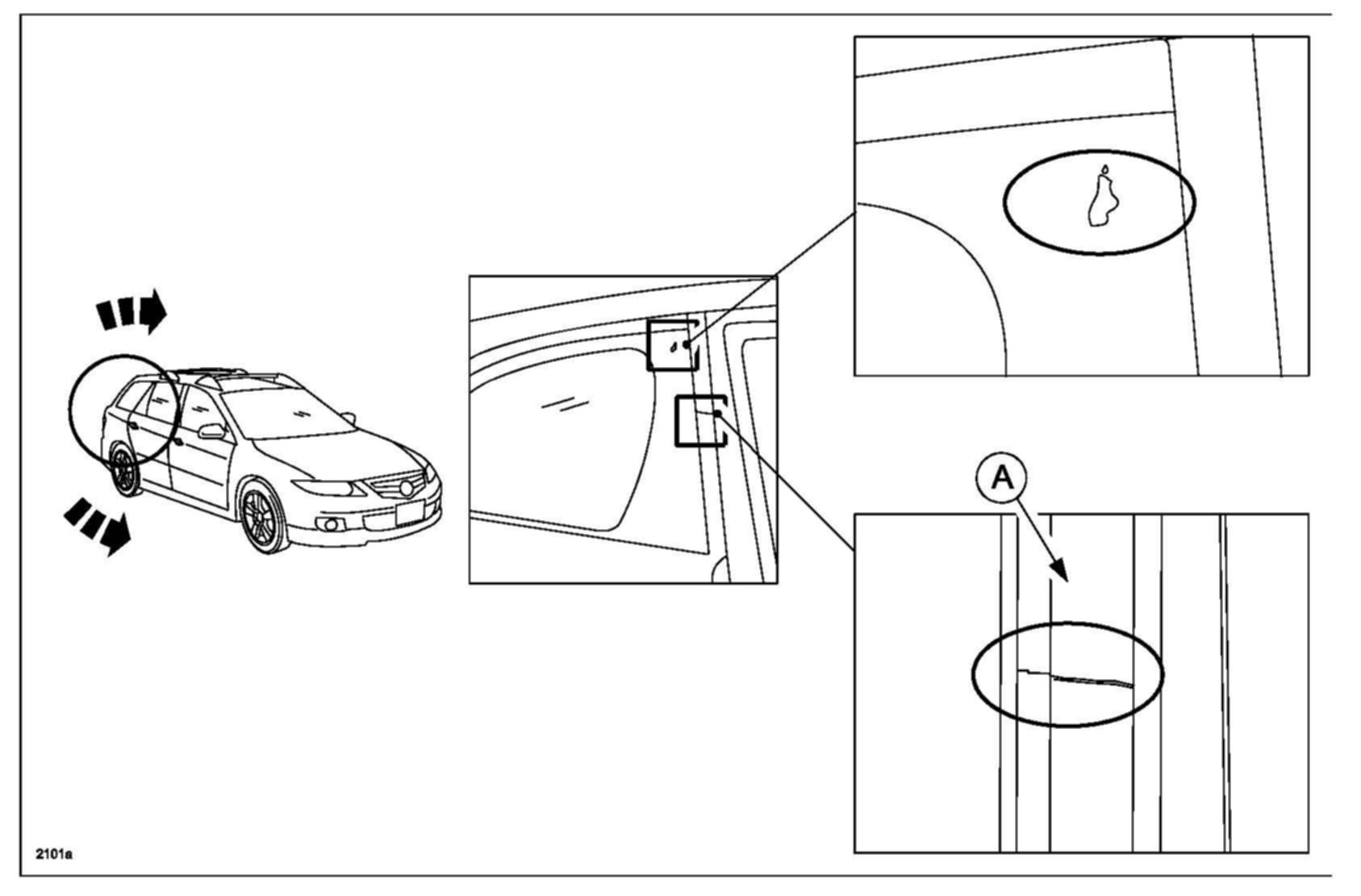 A

2101a