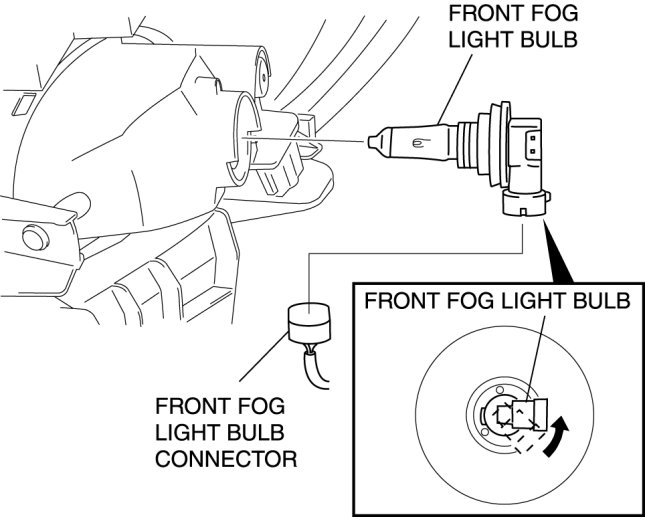 FRONT FOG LIGHT BULB

FRONT FOG LIGHT BULB

FRONT FOG LIGHT BULB CONNECTOR