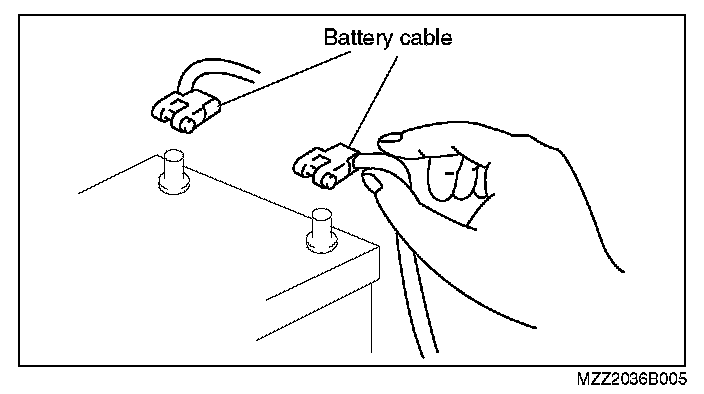 Battery cable

MZZ2036B005