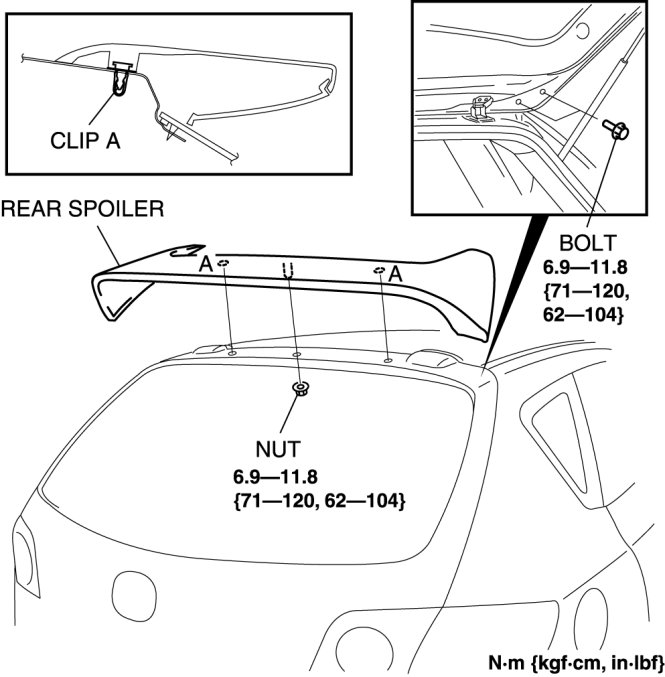 CLIP A

REAR SPOILER

A

A

BOLT
6.9—11.8
{71—120,
62—104}

NUT
6.9—11.8
{71—120, 62—104}

N·m {kgf·cm, in·lbf}