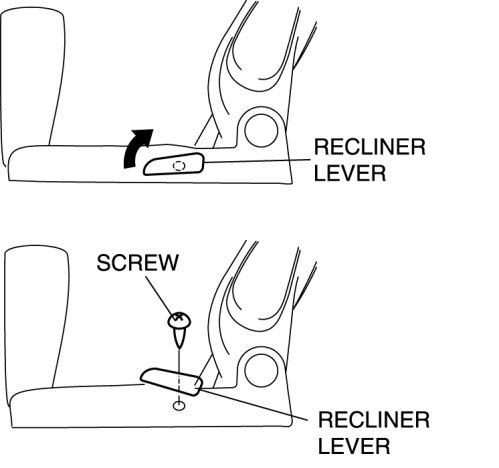 RECLINER LEVER

SCREW

RECLINER LEVER