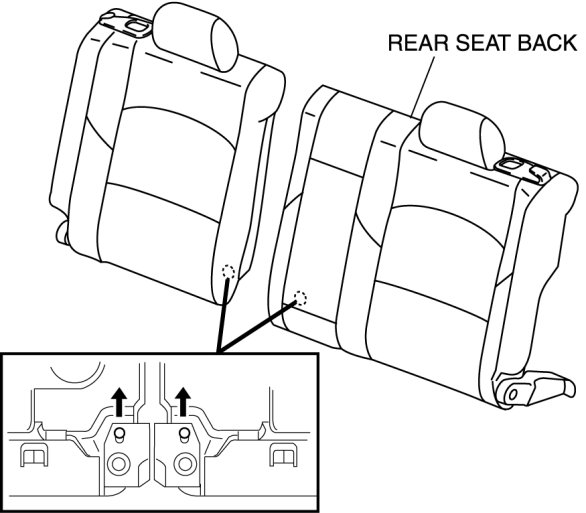 REAR SEAT BACK