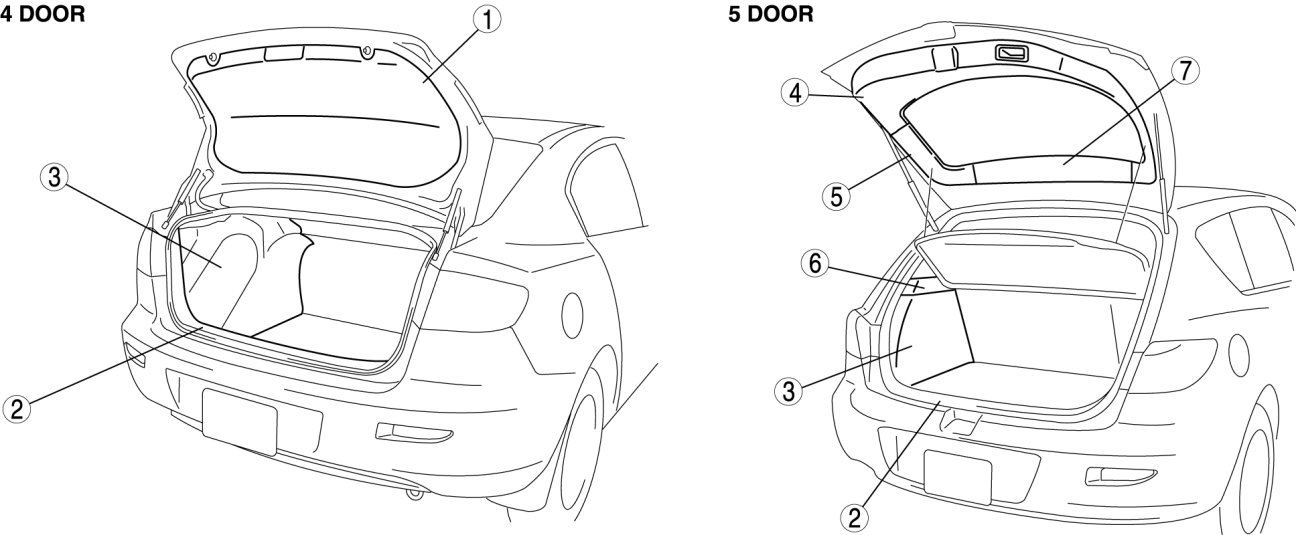 4 DOOR

1
3
2

5 DOOR

4
7
5
6
3
2