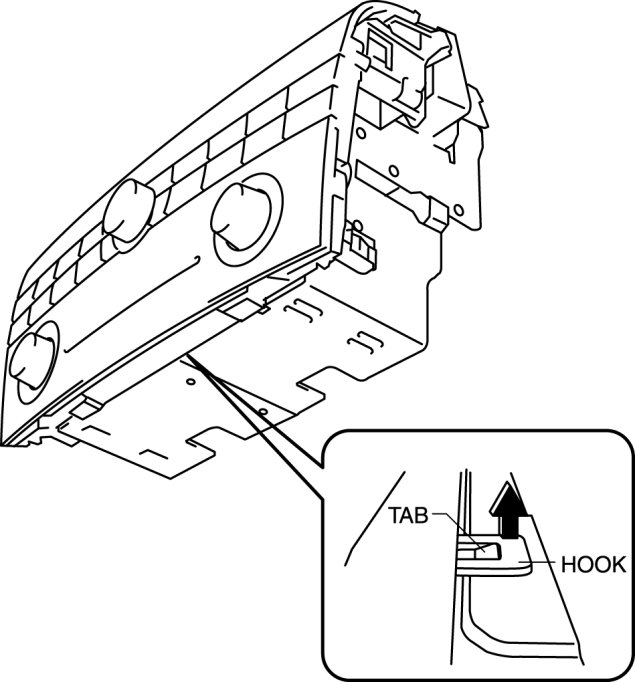 TAB
HOOK