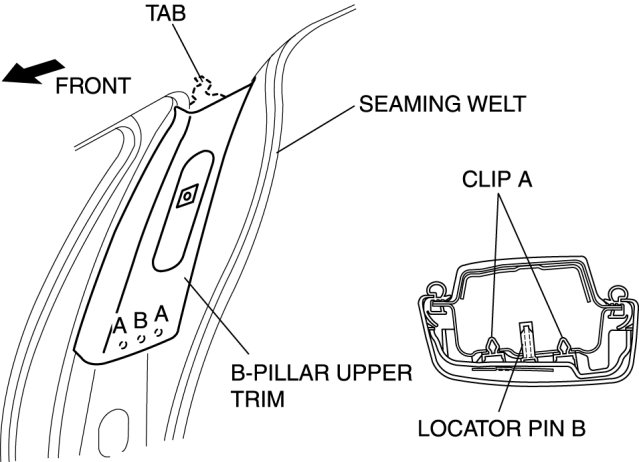 TAB

FRONT

SEAMING WELT

CLIP A

A B A

B-PILLAR UPPER TRIM

LOCATOR PIN B