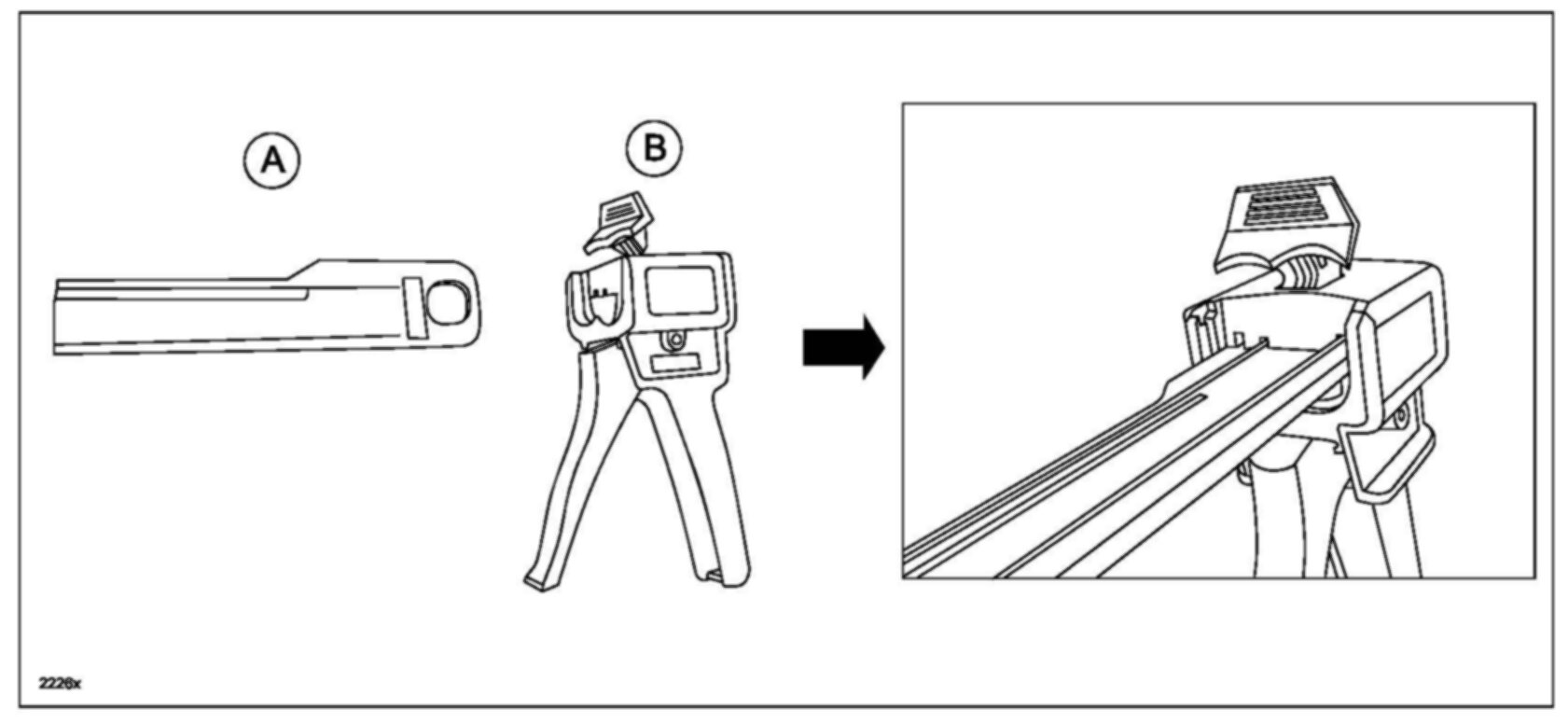 A
B
2226x