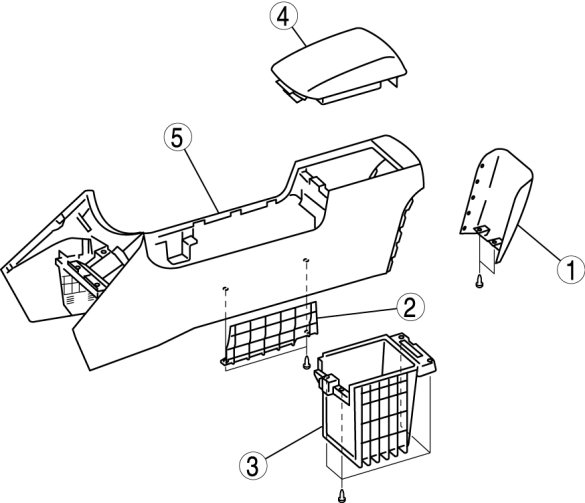 4
5
1
2
3