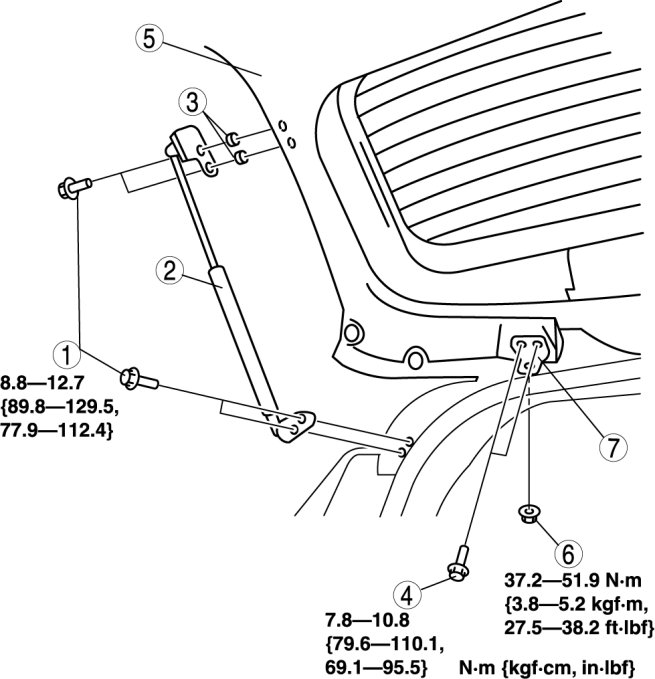 5

3

2

1

8.8—12.7 {89.8—129.5, 77.9—112.4}

7

6

37.2—51.9 N·m {3.8—5.2 kgf·m, 27.5—38.2 ft·lbf}

4

7.8—10.8 {79.6—110.1, 69.1—95.5}

N·m {kgf·cm, in·lbf}