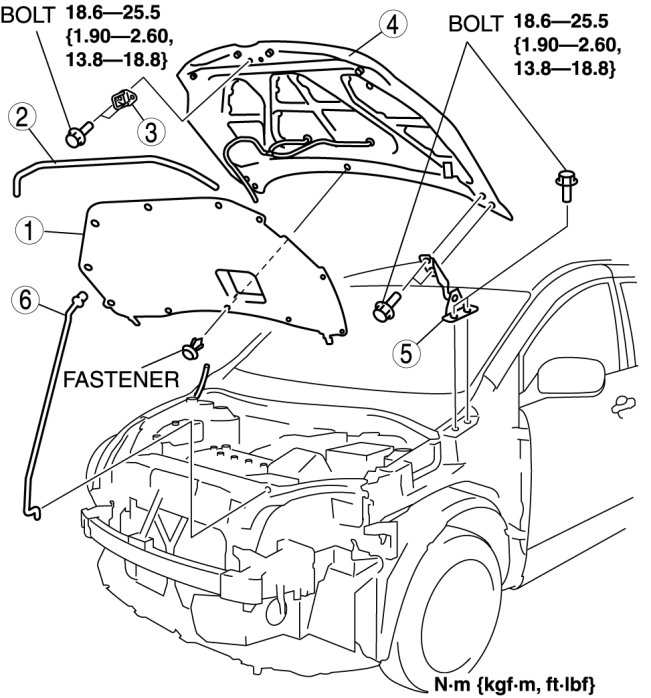 BOLT 18.6—25.5 {1.90—2.60, 13.8—18.8}

4

BOLT 18.6—25.5 {1.90—2.60, 13.8—18.8}

2

3

1

6

5

FASTENER

N·m {kgf·m, ft·lbf}