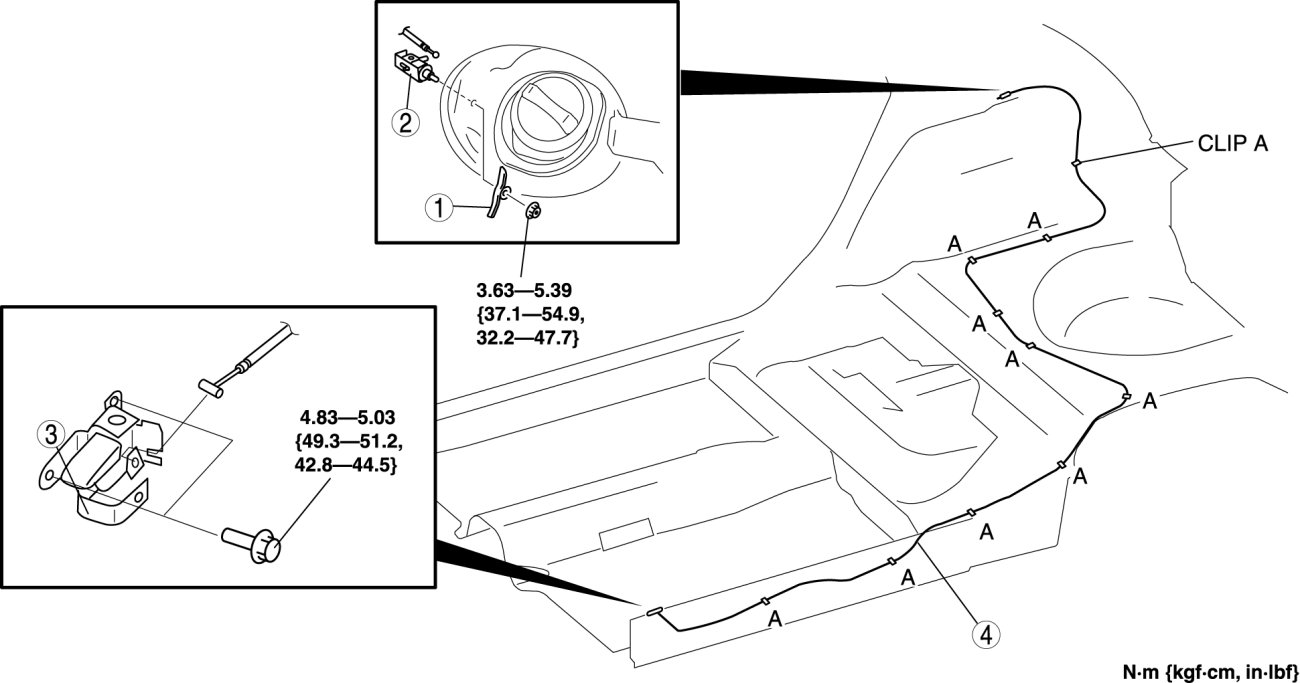 2

1

3.63—5.39
{37.1—54.9,
32.2—47.7}

CLIP A

A
A
A
A
A
A
A
A
A

3

4.83—5.03
{49.3—51.2,
42.8—44.5}

4

N·m {kgf·cm, in·lbf}