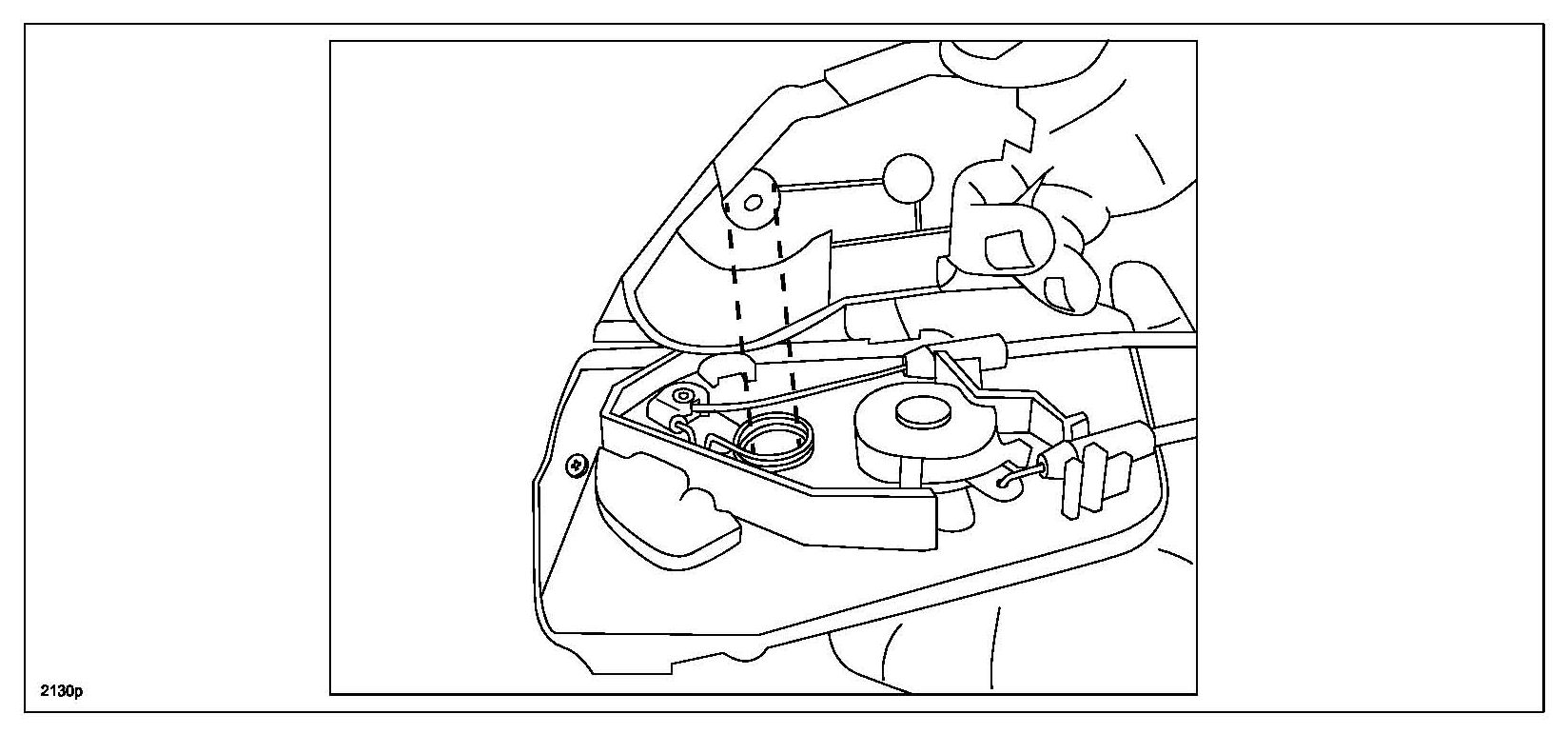 2130p