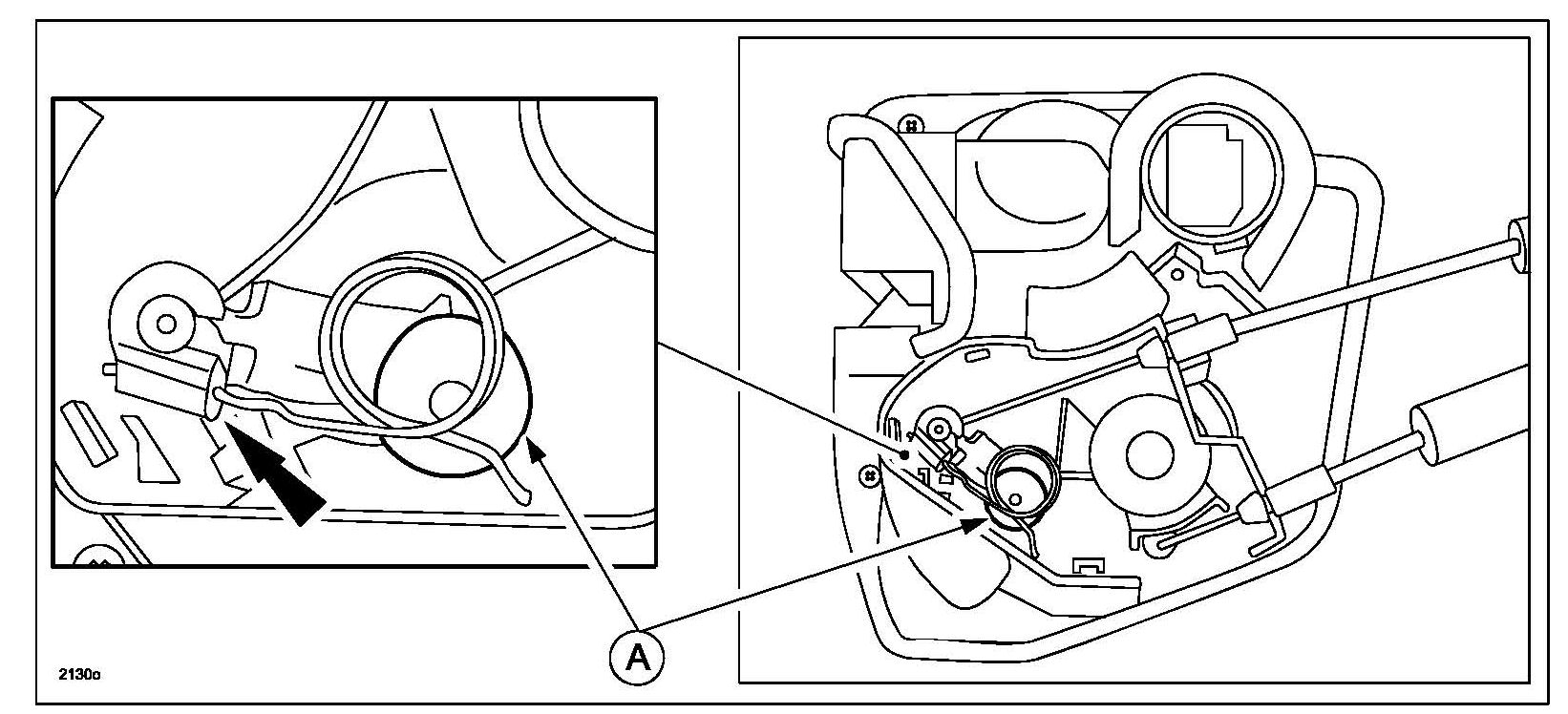 A

2130o