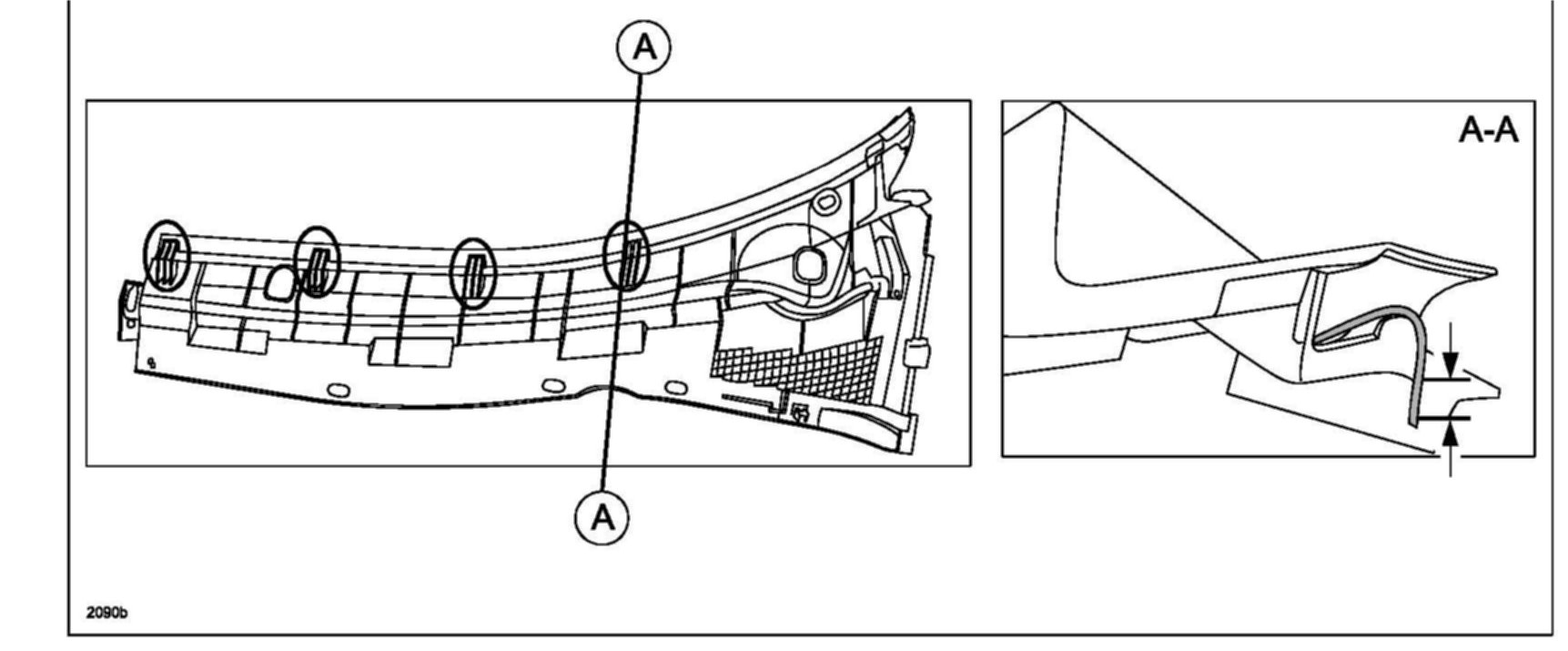 A

A-A

A

2090b