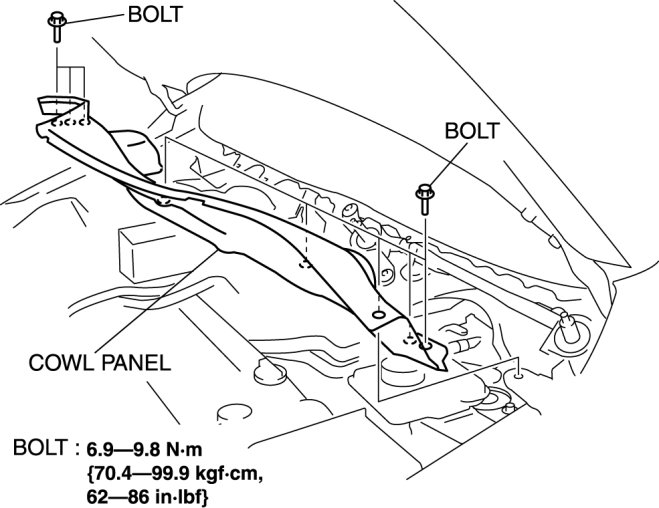 BOLT

BOLT

COWL PANEL

BOLT : 6.9—9.8 N·m {70.4—99.9 kgf·cm, 62—86 in·lbf}