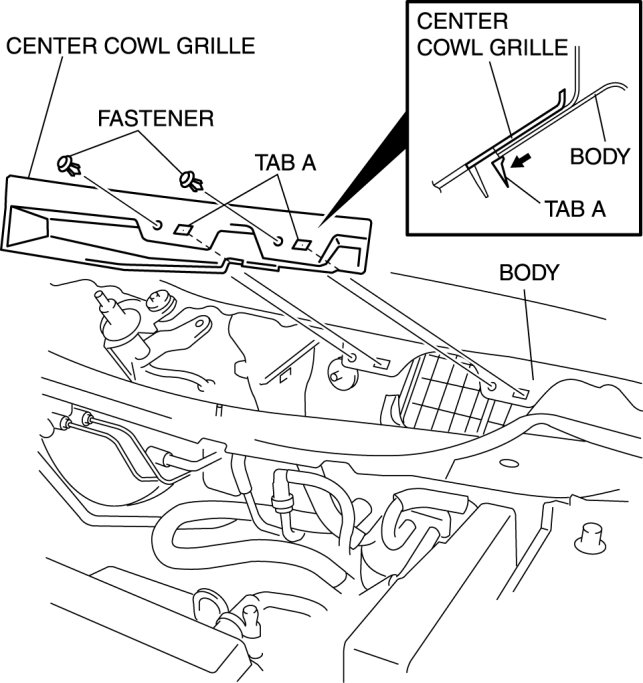 CENTER COWL GRILLE

FASTENER

TAB A

CENTER COWL GRILLE

BODY

TAB A

BODY