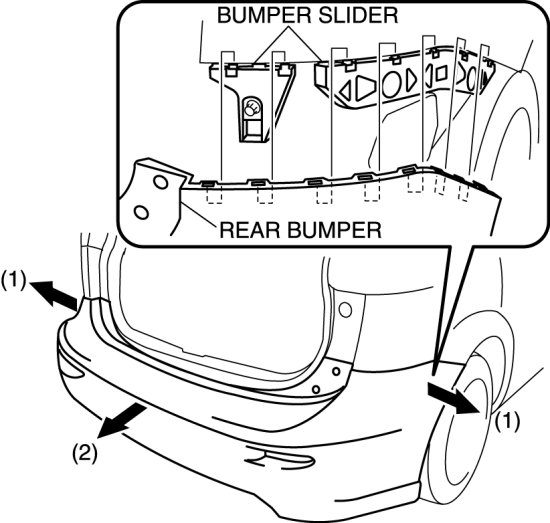 BUMPER SLIDER

REAR BUMPER

(1)

(1)

(2)